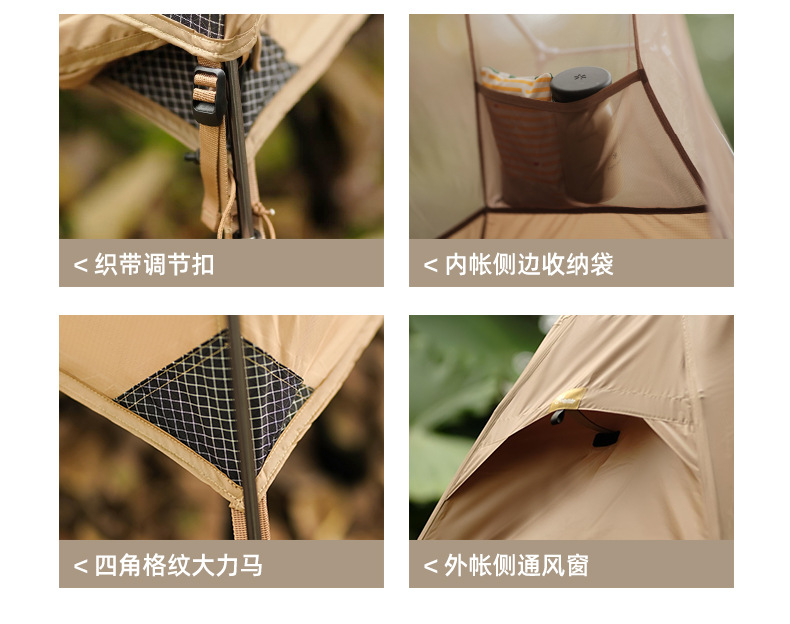 < 织带调节扣

< 内帐侧边收纳袋

< 四角格纹大力马

< 外帐侧通风窗