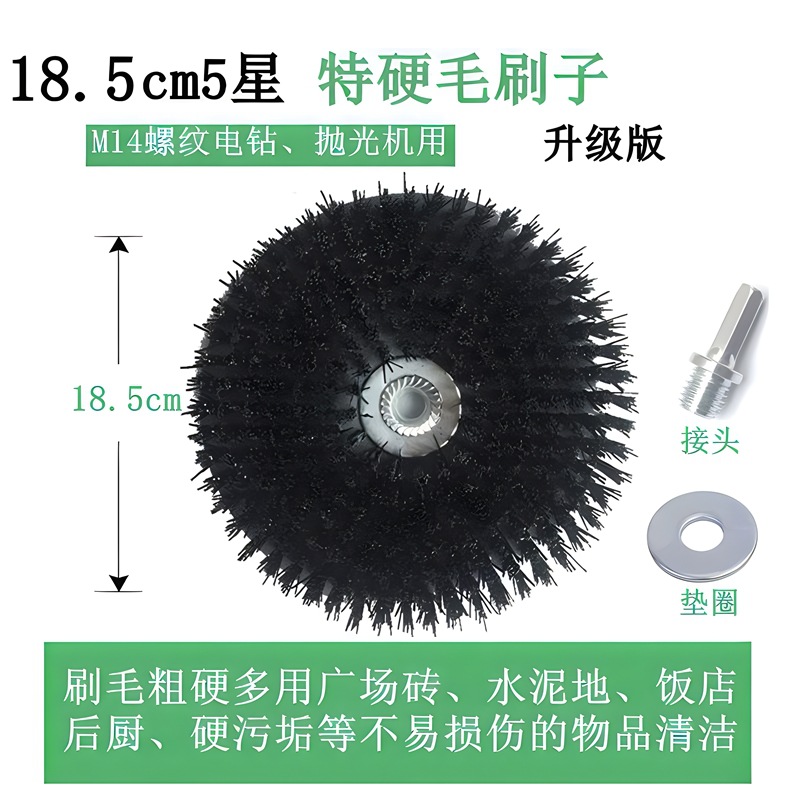 18.5cm5星 特硬毛刷子

M14螺纹电钻、抛光机用

升级版

18.5cm

接头

垫圈

刷毛粗硬多用广场砖、水泥地、饭店后厨、硬污垢等不易损伤的物品清洁