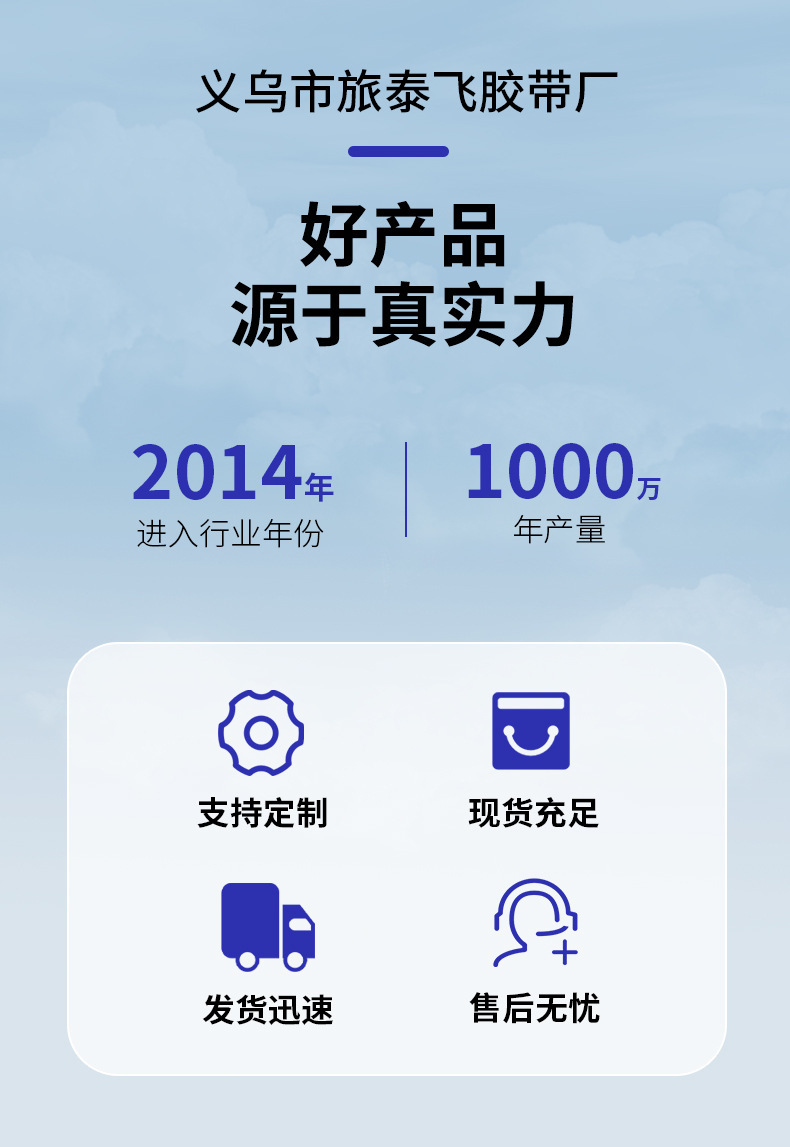 义乌市旅泰飞胶带厂

好产品
源于真实力

2014年
进入行业年份

1000万
年产量

支持定制

现货充足

发货迅速

售后无忧