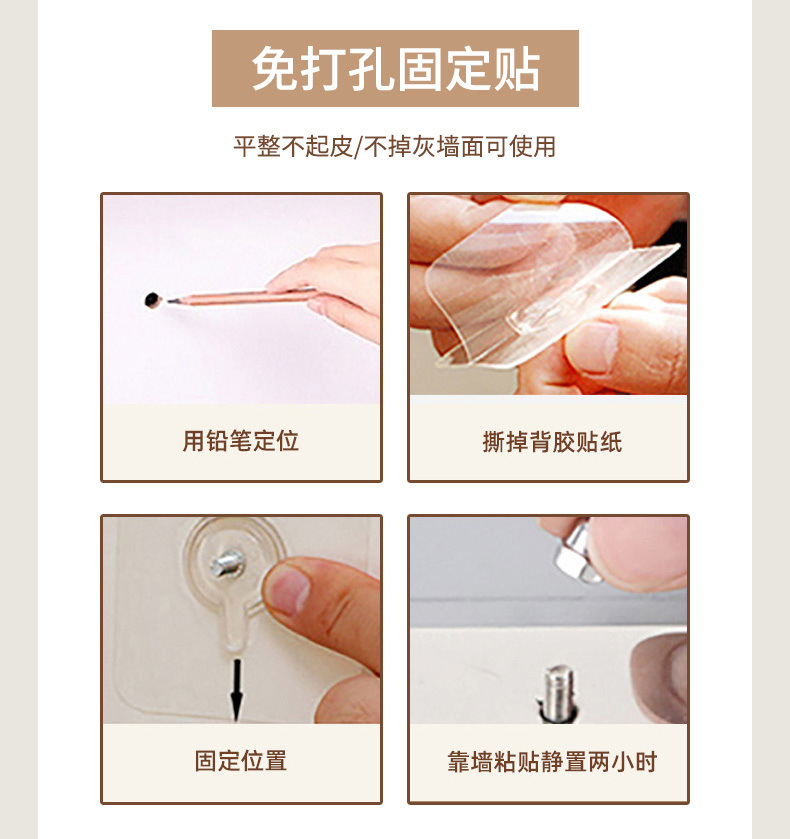 免打孔固定贴

平整不起皮/不掉灰墙面可使用

用铅笔定位

撕掉背胶贴纸

固定位置

靠墙粘贴静置两小时