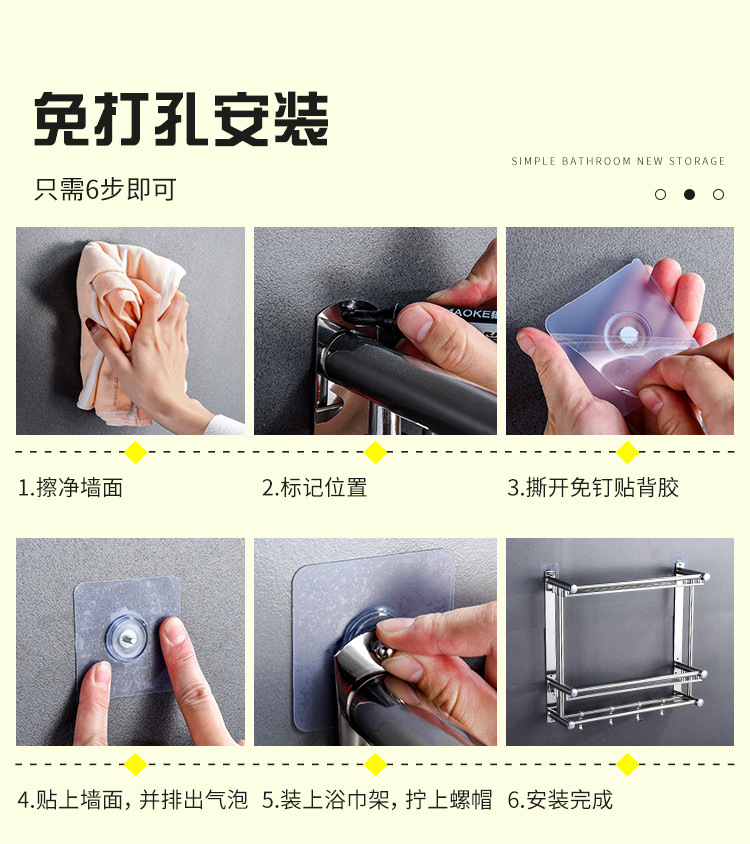 免打孔安装

只需6步即可

SIMPLE BATHROOM NEW STORAGE

MAOKE

1.擦净墙面

2.标记位置

3.撕开免钉贴背胶

4.贴上墙面，并排出气泡

5.装上浴巾架，拧上螺帽

6.安装完成