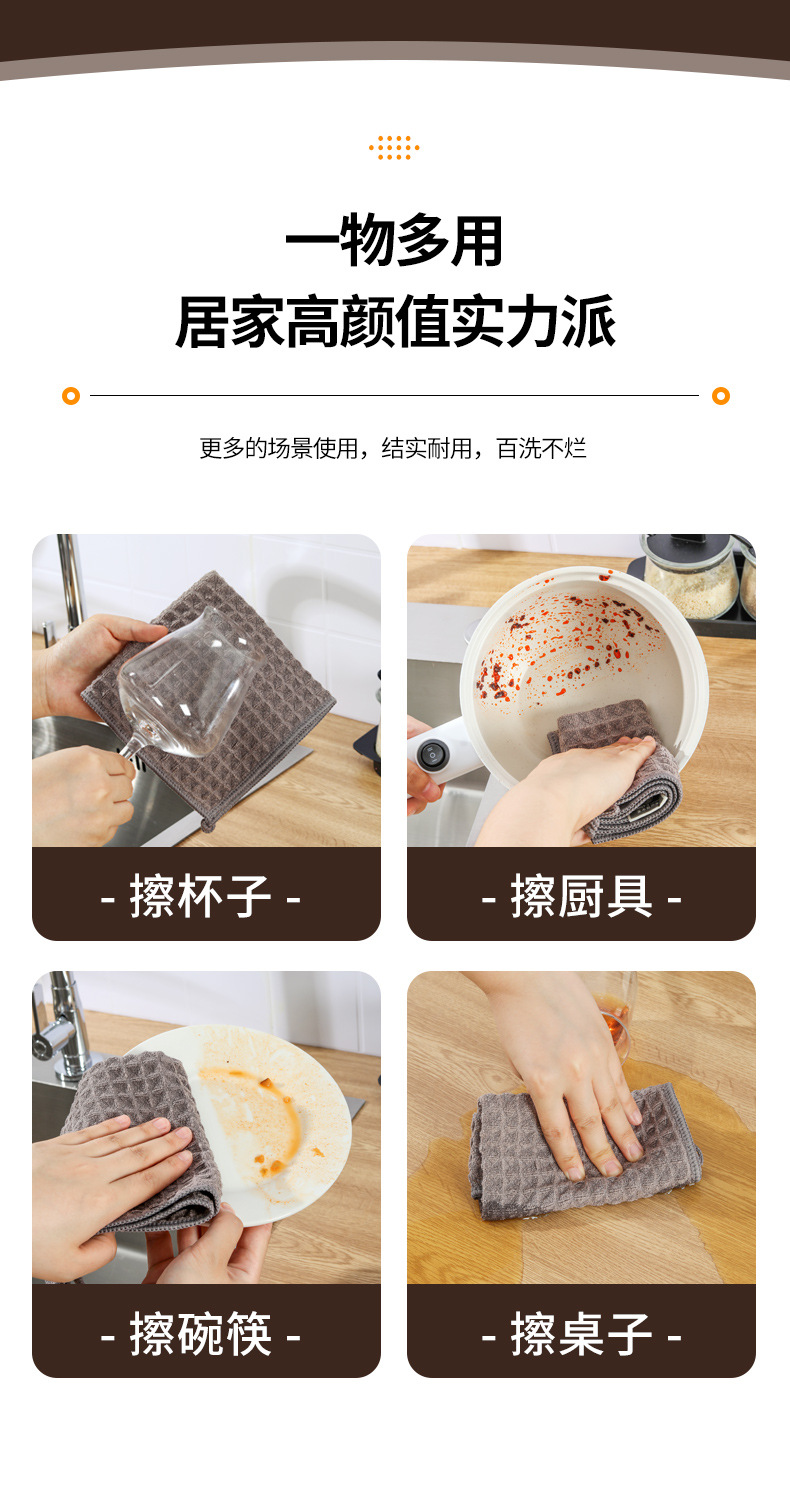 一物多用
居家高颜值实力派

更多的场景使用，结实耐用，百洗不烂

- 擦杯子 -

- 擦厨具 -

- 擦碗筷 -

- 擦桌子 -