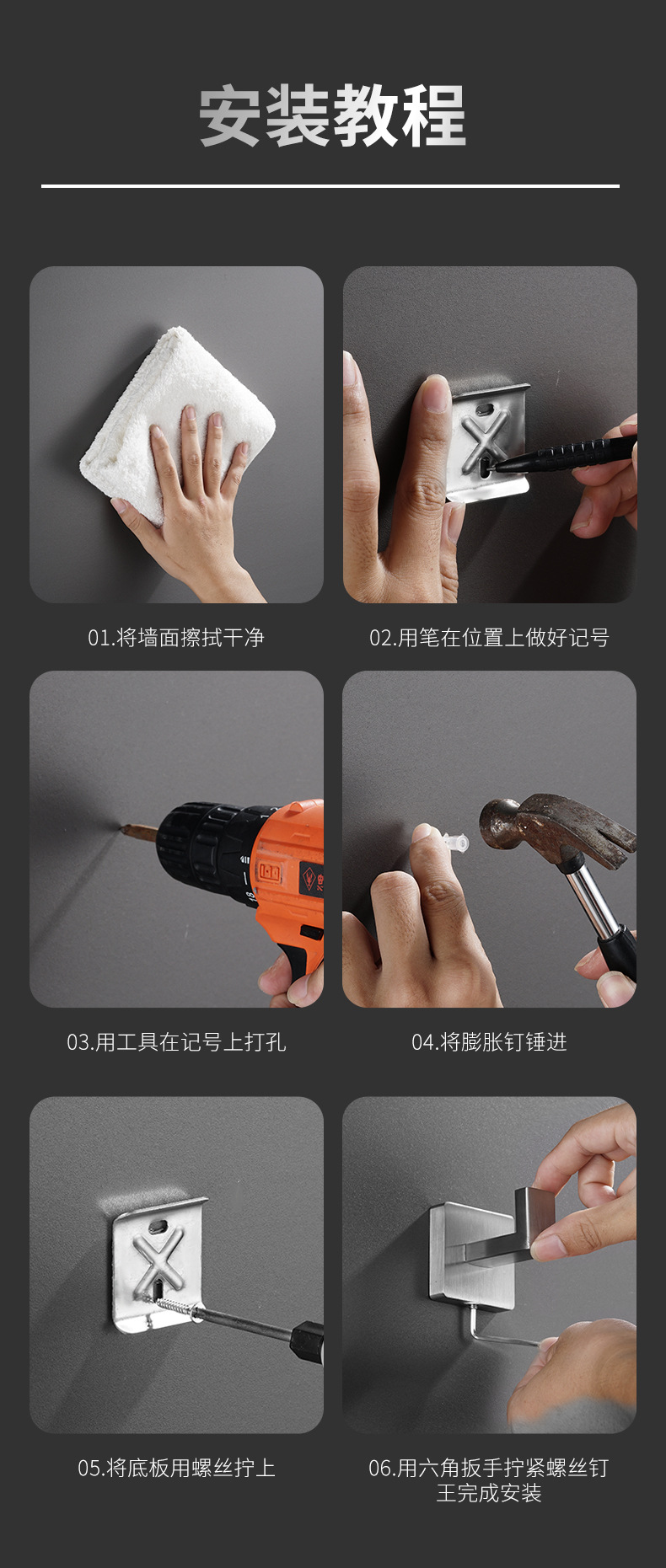 安装教程

01.将墙面擦拭干净

02.用笔在位置上做好记号

03.用工具在记号上打孔

04.将膨胀钉锤进

05.将底板用螺丝拧上

06.用六角扳手拧紧螺丝钉王完成安装