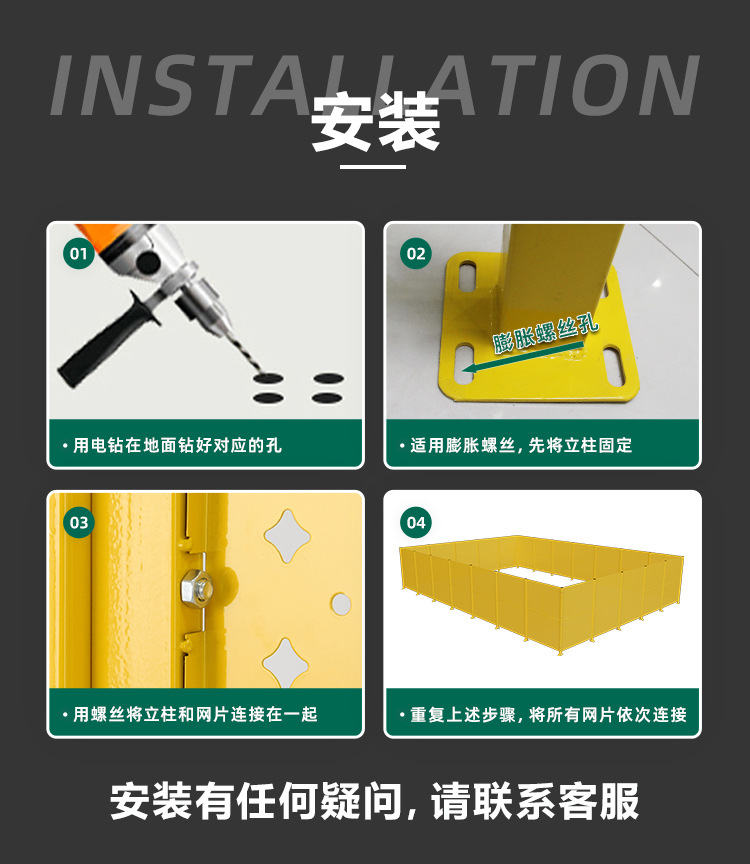 INSTALLATION
安装

01
• 用电钻在地面钻好对应的孔

02
膨胀螺丝孔
• 适用膨胀螺丝，先将立柱固定

03
• 用螺丝将立柱和网片连接在一起

04
• 重复上述步骤，将所有网片依次连接

安装有任何疑问，请联系客服