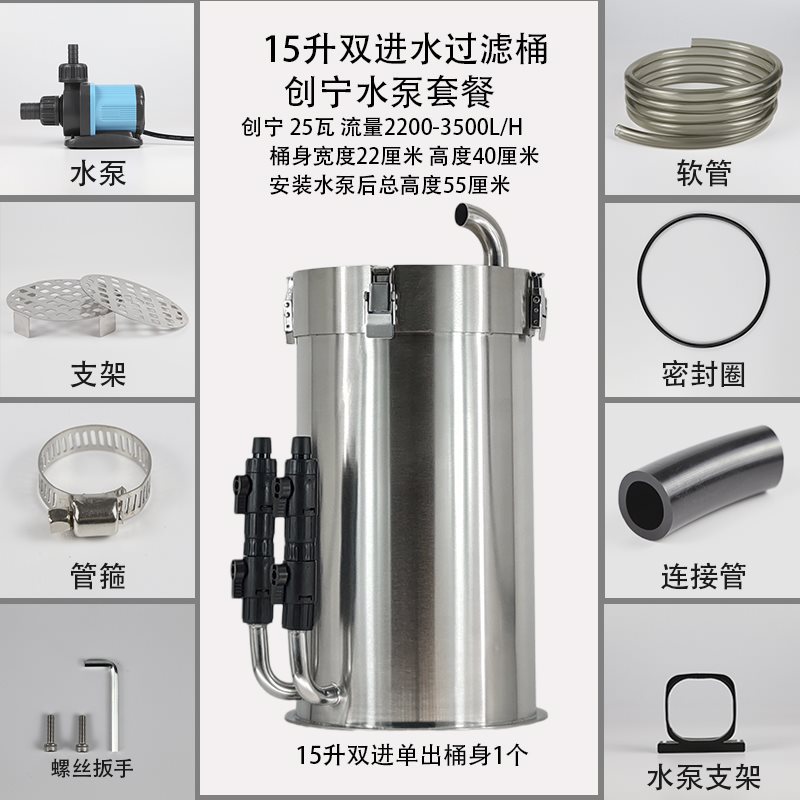 水泵

支架

管箍

螺丝扳手

15升双进水过滤桶
创宁水泵套餐
创宁 25瓦 流量2200-3500L/H
桶身宽度22厘米 高度40厘米
安装水泵后总高度55厘米

15升双进单出桶身1个

软管

密封圈

连接管

水泵支架