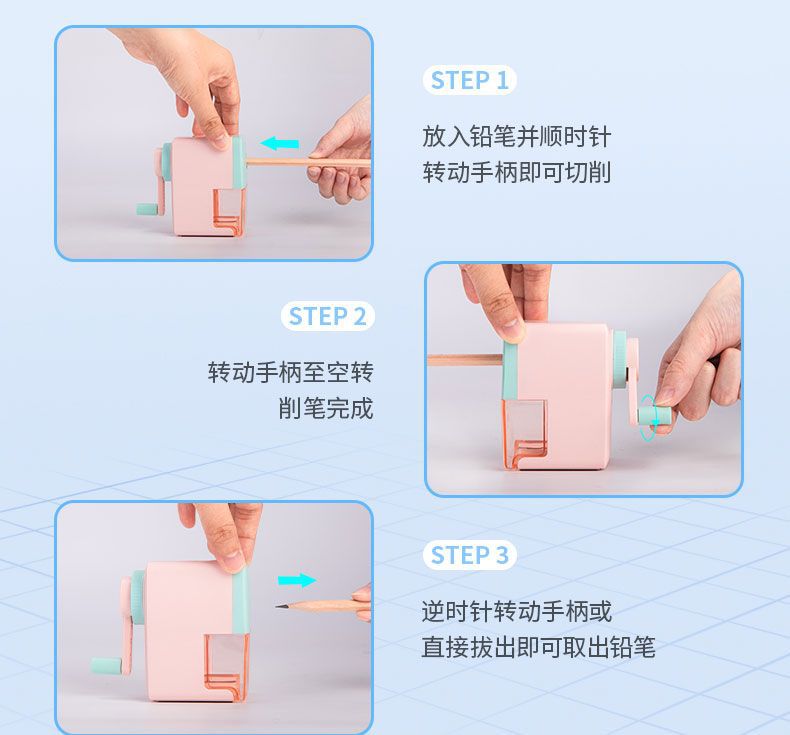 STEP 1

放入铅笔并顺时针
转动手柄即可切削

STEP 2

转动手柄至空转
削笔完成

STEP 3

逆时针转动手柄或
直接拔出即可取出铅笔