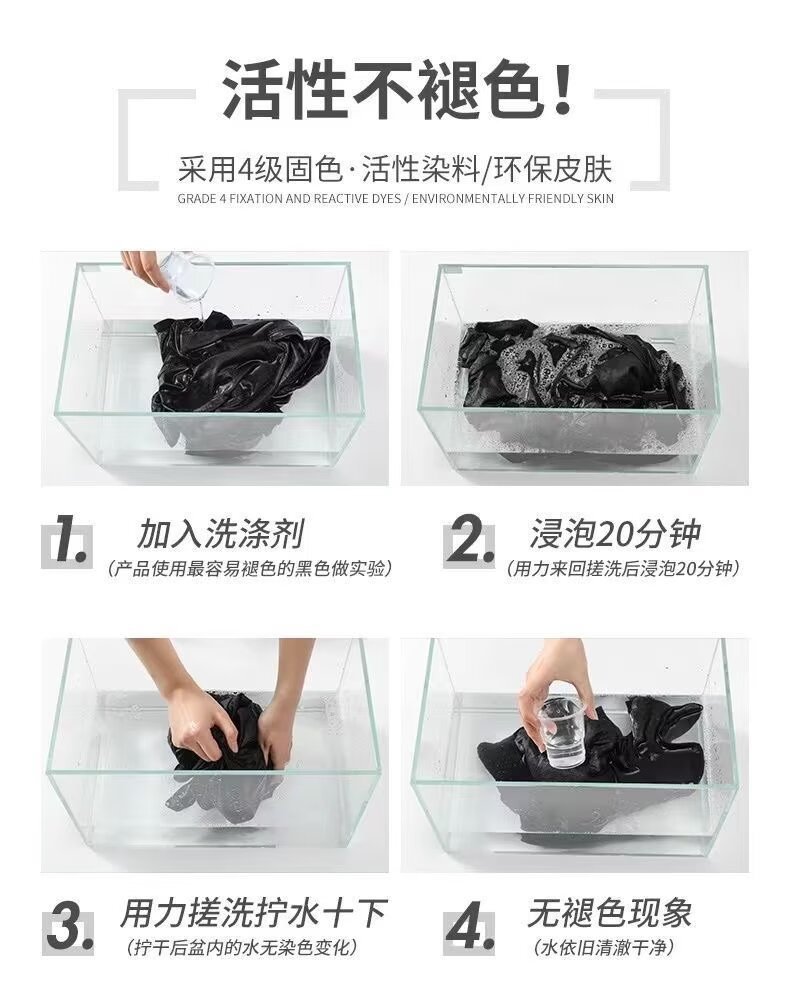 活性不褪色！

采用4级固色·活性染料/环保皮肤

GRADE 4 FIXATION AND REACTIVE DYES / ENVIRONMENTALLY FRIENDLY SKIN

1. 加入洗涤剂
（产品使用最容易褪色的黑色做实验）

2. 浸泡20分钟
（用力来回搓洗后浸泡20分钟）

3. 用力搓洗拧水十下
（拧干后盆内的水无染色变化）

4. 无褪色现象
（水依旧清澈干净）