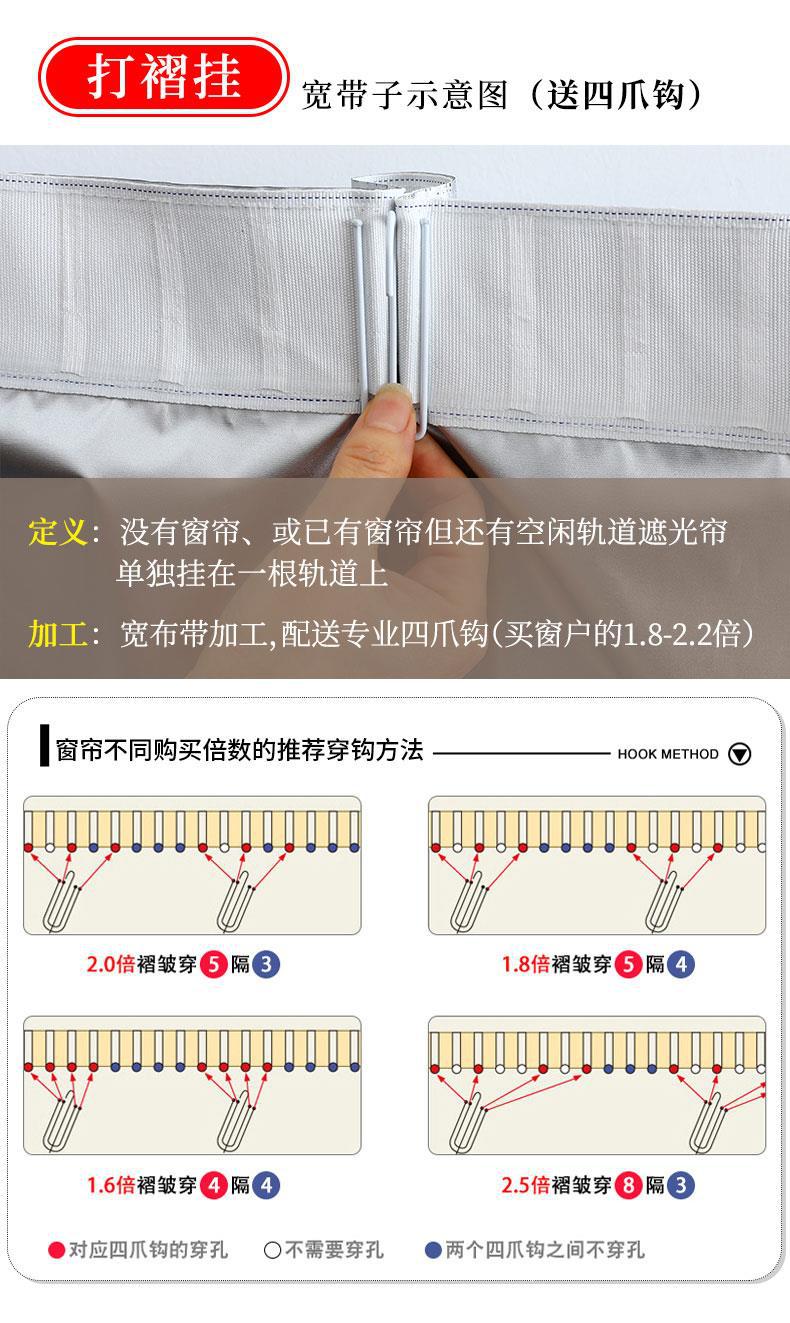 打褶挂

宽带子示意图（送四爪钩）

定义：没有窗帘、或已有窗帘但还有空闲轨道遮光帘单独挂在一根轨道上

加工：宽布带加工,配送专业四爪钩(买窗户的1.8-2.2倍)

窗帘不同购买倍数的推荐穿钩方法

HOOK METHOD

2.0倍褶皱穿 5 隔 3

1.8倍褶皱穿 5 隔 4

1.6倍褶皱穿 4 隔 4

2.5倍褶皱穿 8 隔 3

对应四爪钩的穿孔 不需要穿孔 两个四爪钩之间不穿孔