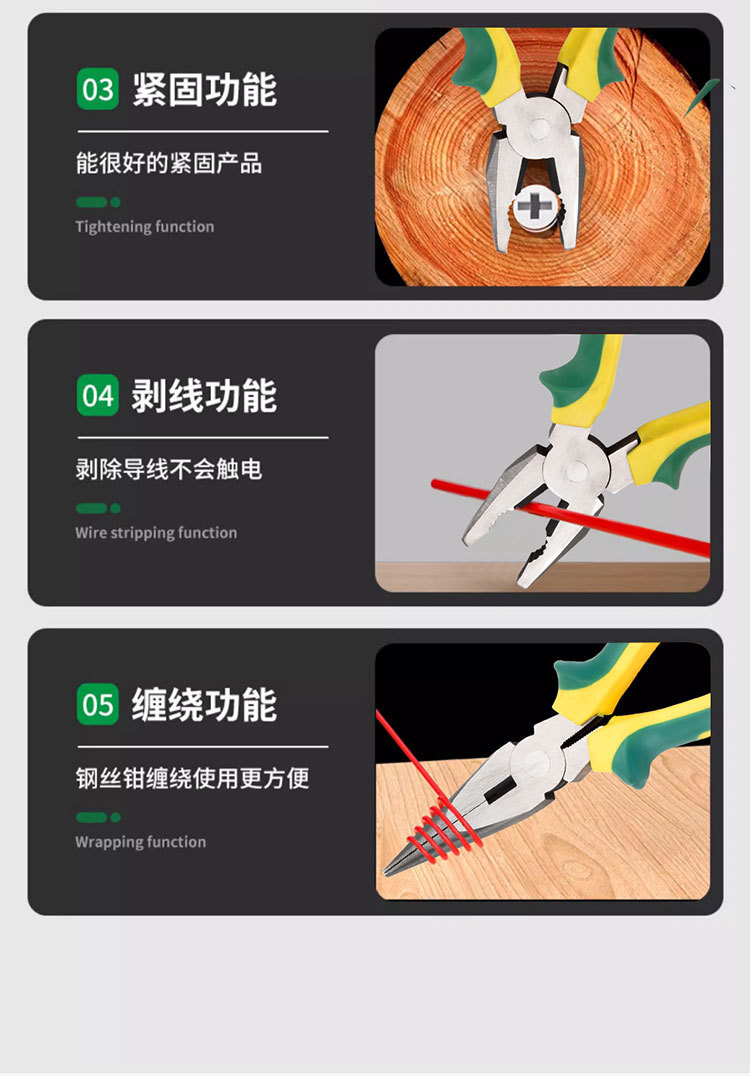 03 紧固功能

能很好的紧固产品

Tightening function

04 剥线功能

剥除导线不会触电

Wire stripping function

05 缠绕功能

钢丝钳缠绕使用更方便

Wrapping function