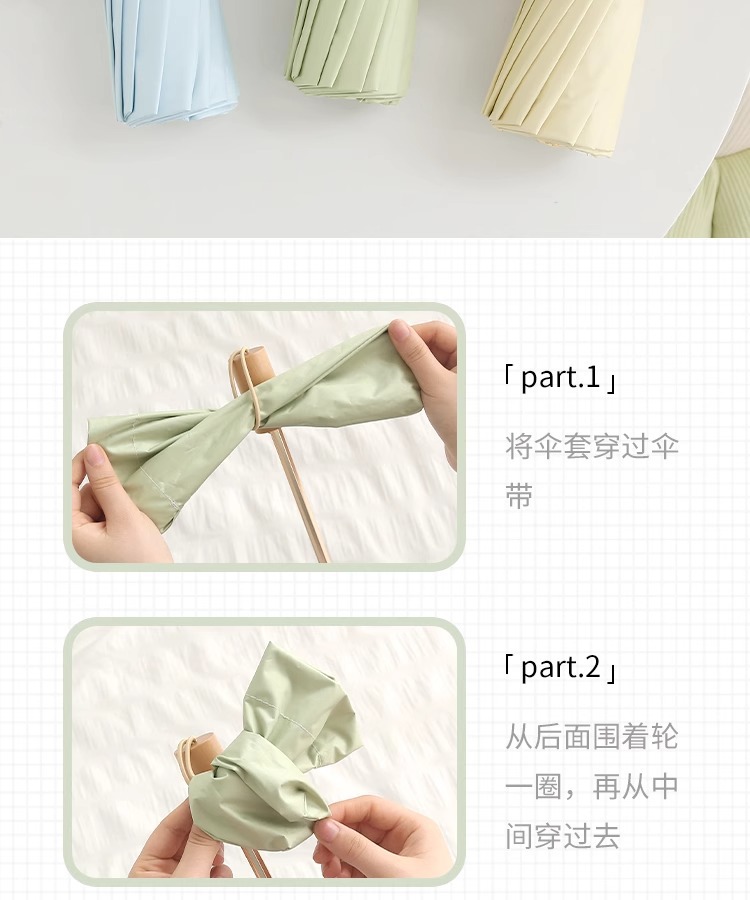 「part.1」

将伞套穿过伞带

「part.2」

从后面围着轮一圈，再从中间穿过去