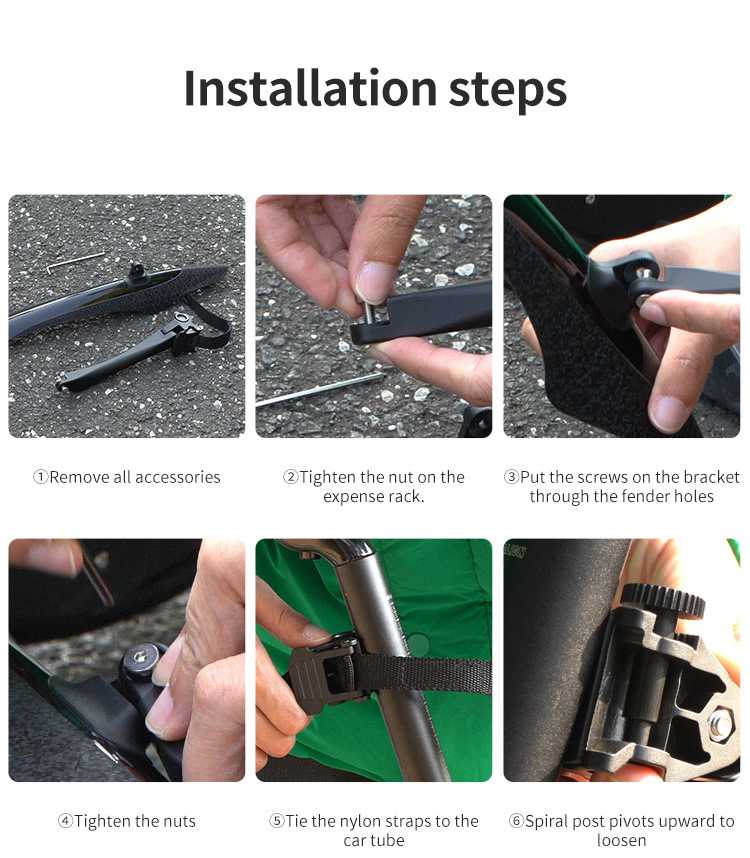 Installation steps

①Remove all accessories

②Tighten the nut on the expense rack.

③Put the screws on the bracket through the fender holes

④Tighten the nuts

⑤Tie the nylon straps to the car tube

⑥Spiral post pivots upward to loosen