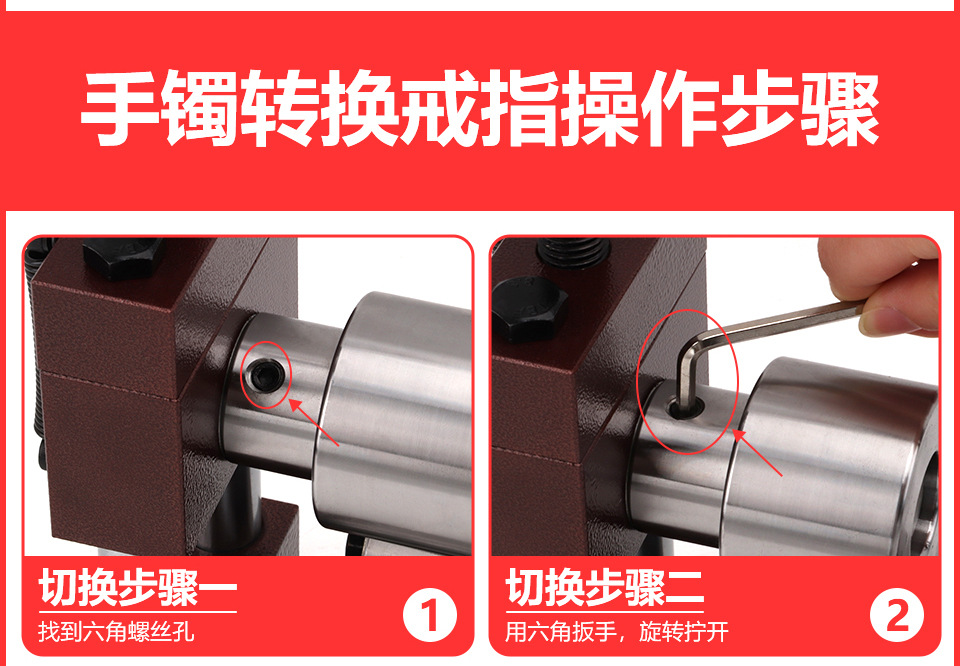 手镯转换戒指操作步骤

切换步骤一
找到六角螺丝孔
1

切换步骤二
用六角扳手，旋转拧开
2