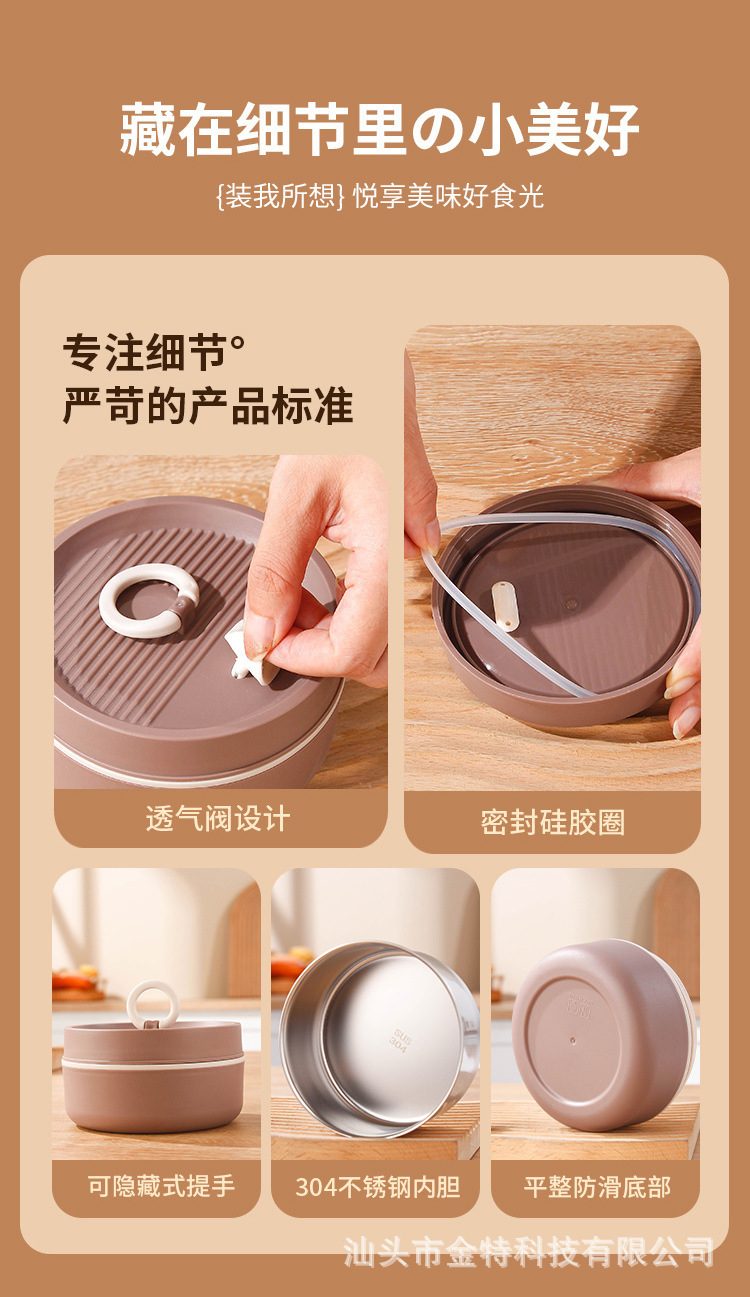 藏在细节里の小美好

{装我所想} 悦享美味好食光

专注细节°
严苛的产品标准

透气阀设计

密封硅胶圈

SUS
304

可隐藏式提手

304不锈钢内胆

平整防滑底部

汕头市金特科技有限公司