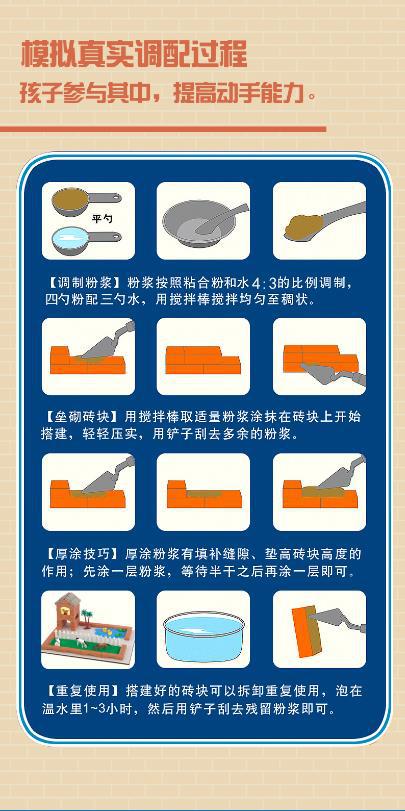 模拟真实调配过程
孩子参与其中，提高动手能力。

平勺

【调制粉浆】粉浆按照粘合粉和水4:3的比例调制，四勺粉配三勺水，用搅拌棒搅拌均匀至稠状。

【垒砌砖块】用搅拌棒取适量粉浆涂抹在砖块上开始搭建，轻轻压实，用铲子刮去多余的粉浆。

【厚涂技巧】厚涂粉浆有填补缝隙、垫高砖块高度的作用；先涂一层粉浆，等待半干之后再涂一层即可。

【重复使用】搭建好的砖块可以拆卸重复使用，泡在温水里1~3小时，然后用铲子刮去残留粉浆即可。