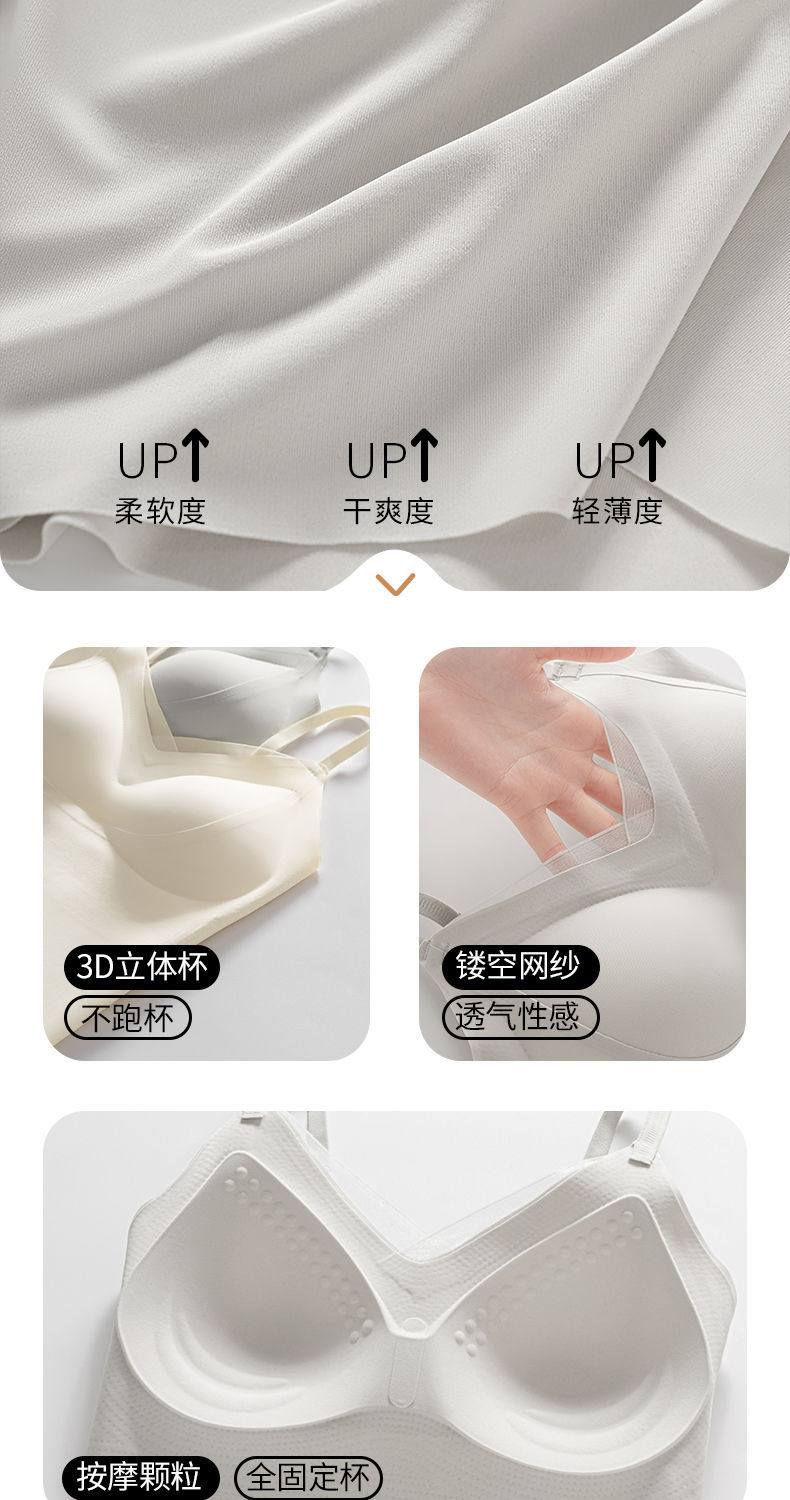 UP↑
柔软度

UP↑
干爽度

UP↑
轻薄度

3D立体杯
不跑杯

镂空网纱
透气性感

按摩颗粒
全固定杯