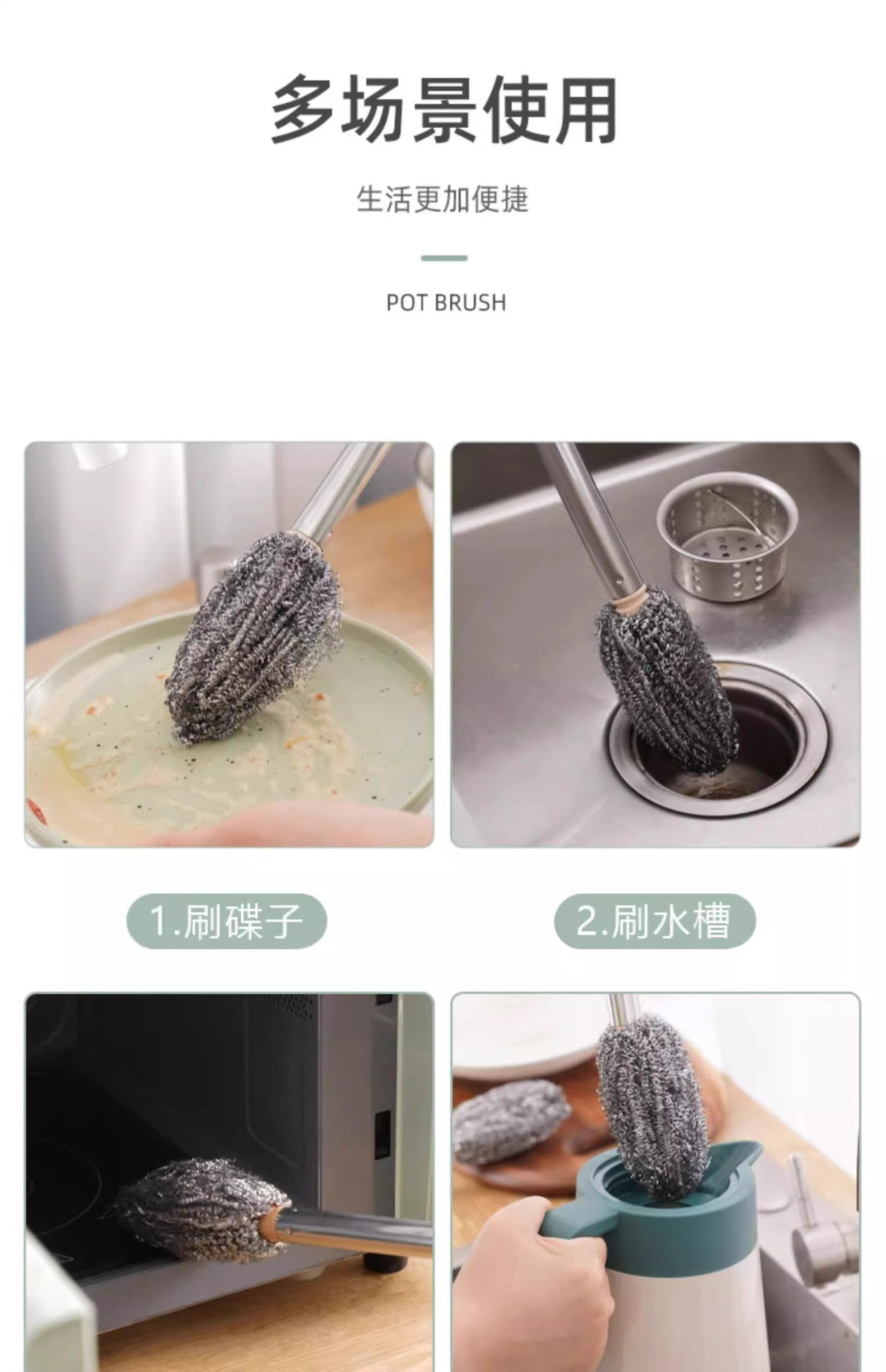 多场景使用

生活更加便捷

POT BRUSH

1.刷碟子

2.刷水槽