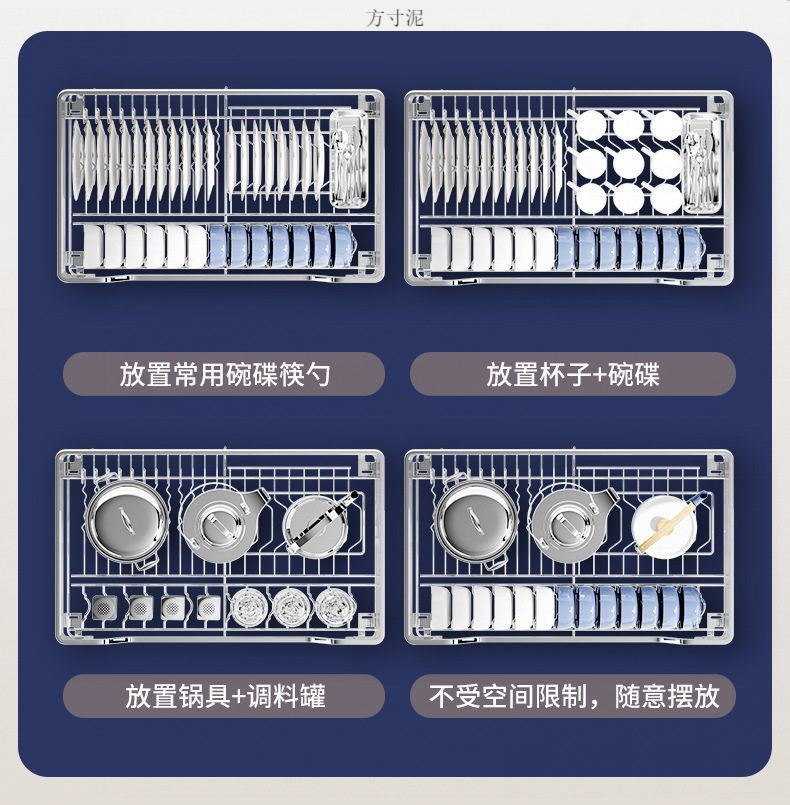 方寸泥

放置常用碗碟筷勺

放置杯子+碗碟

放置锅具+调料罐

不受空间限制，随意摆放