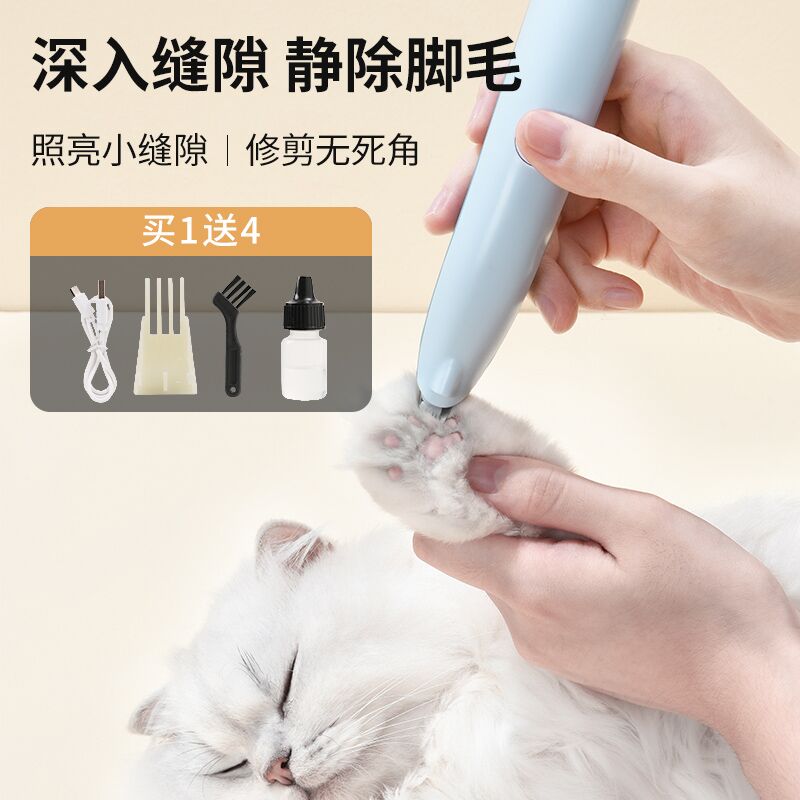 深入缝隙 静除脚毛

照亮小缝隙 | 修剪无死角

买1送4