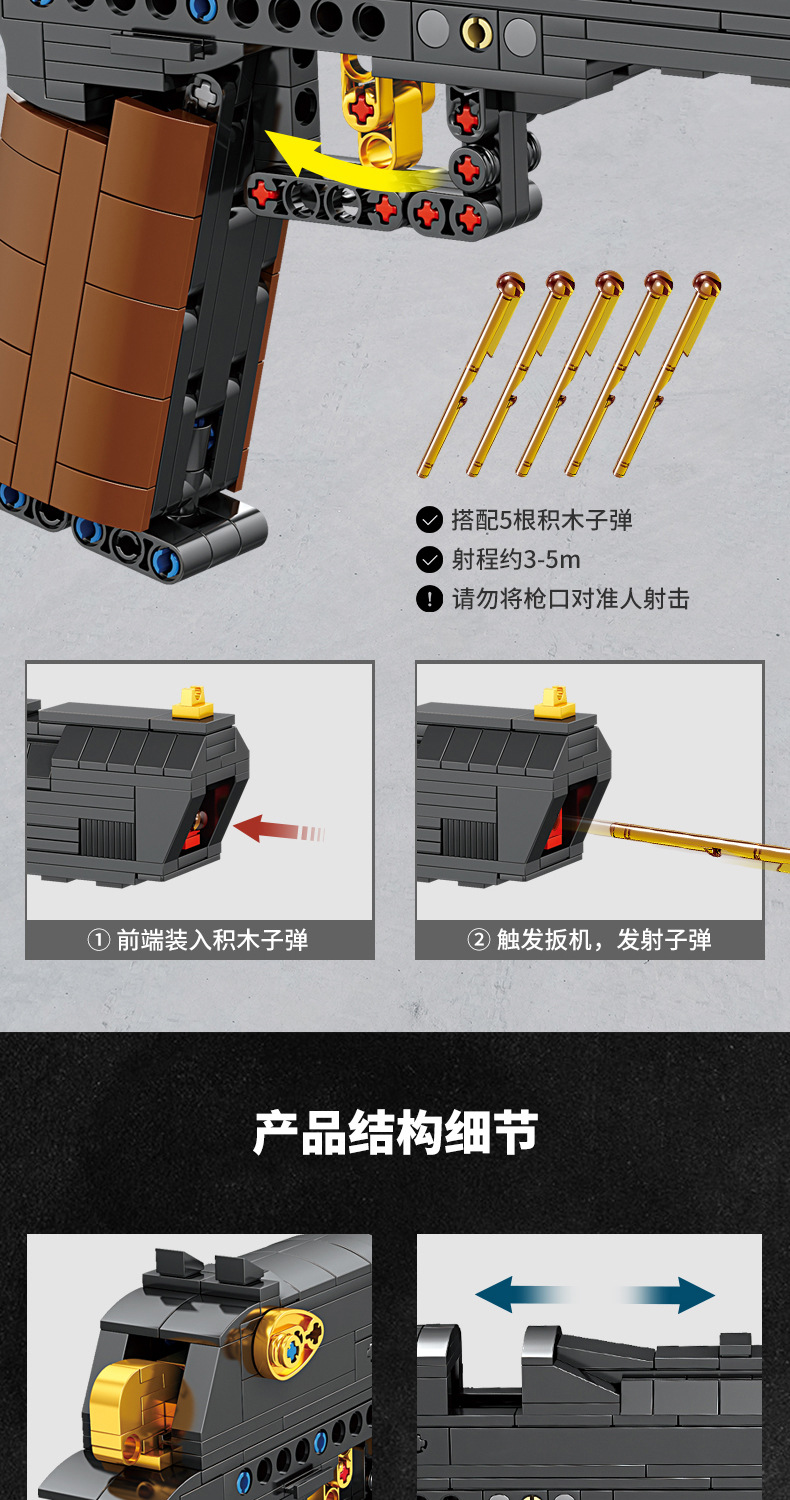 搭配5根积木子弹
射程约3-5m
请勿将枪口对准人射击

① 前端装入积木子弹

② 触发扳机，发射子弹

产品结构细节