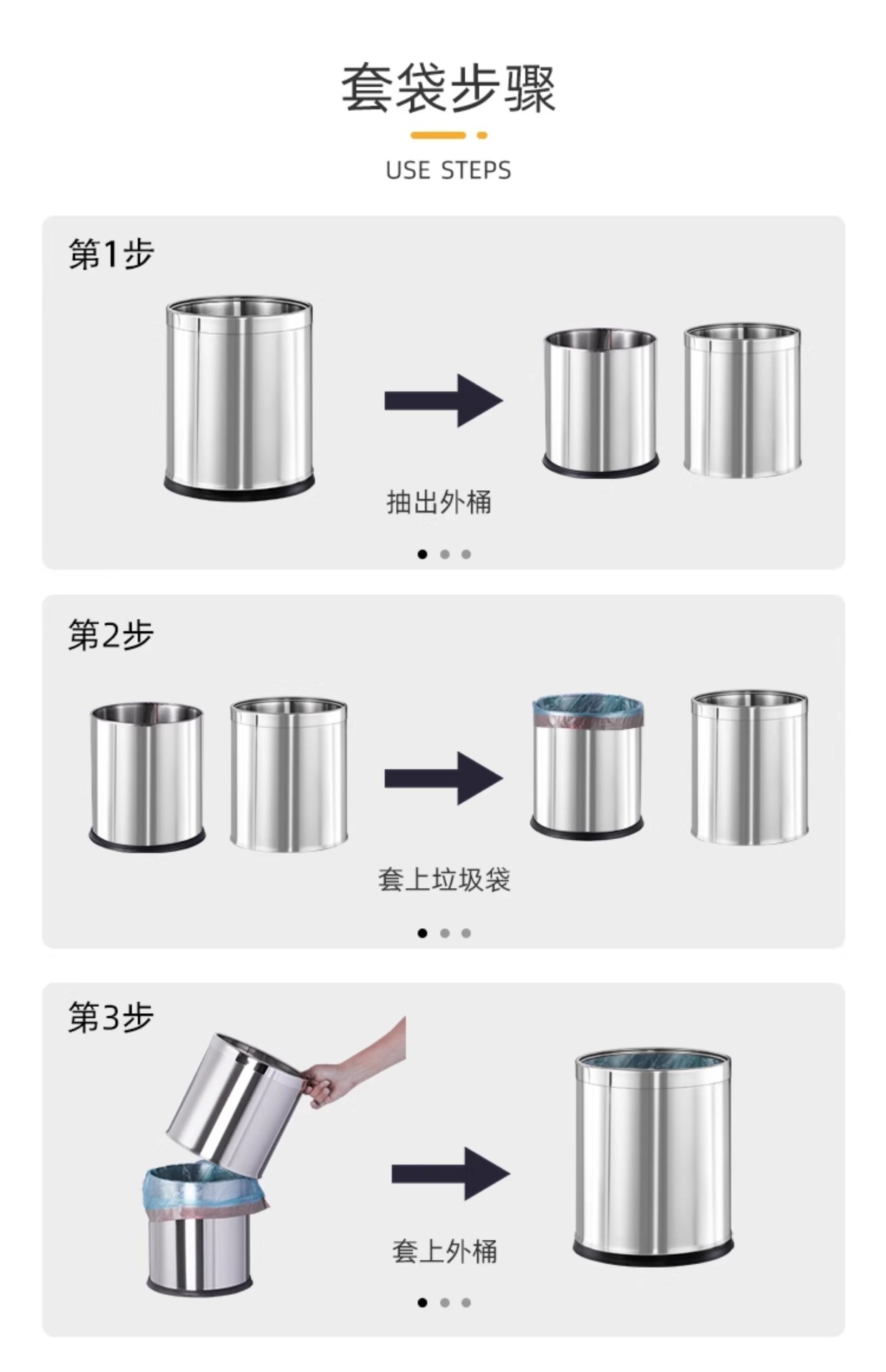 套袋步骤

USE STEPS

第1步

抽出外桶

第2步

套上垃圾袋

第3步

套上外桶