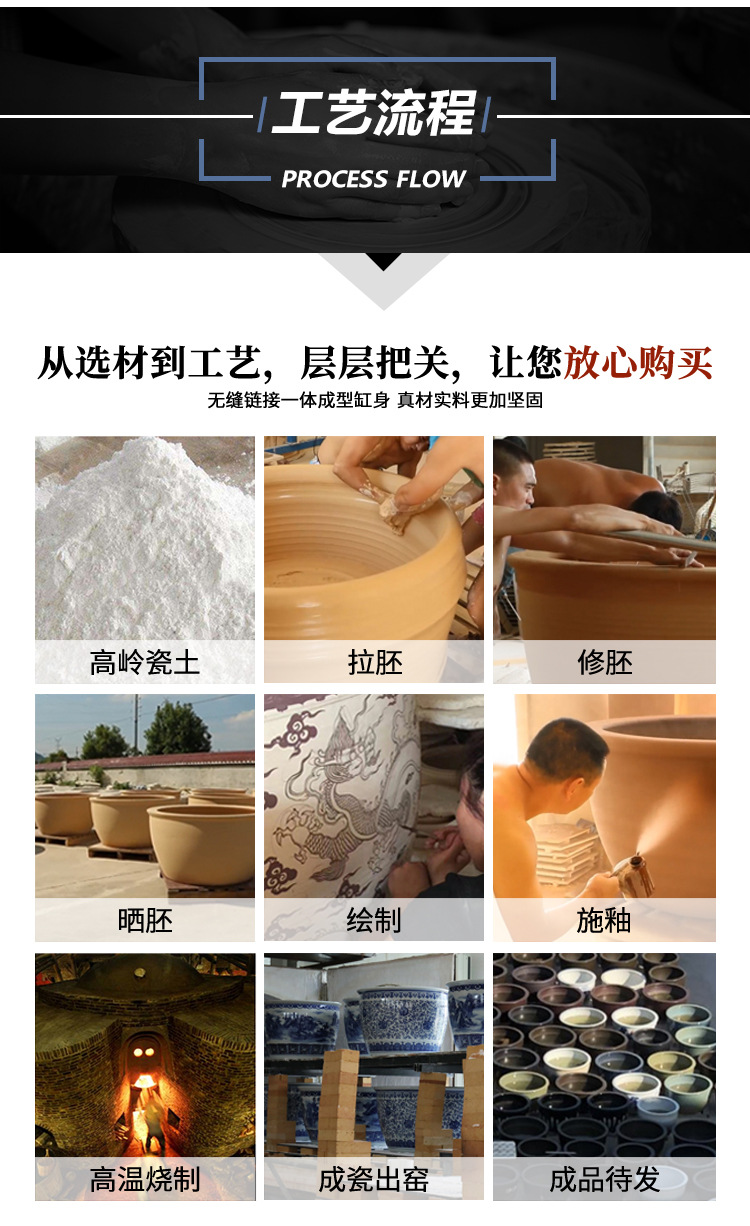 工艺流程
PROCESS FLOW

从选材到工艺，层层把关，让您放心购买
无缝链接一体成型缸身 真材实料更加坚固

高岭瓷土

拉胚

修胚

晒胚

绘制

施釉

高温烧制

成瓷出窑

成品待发