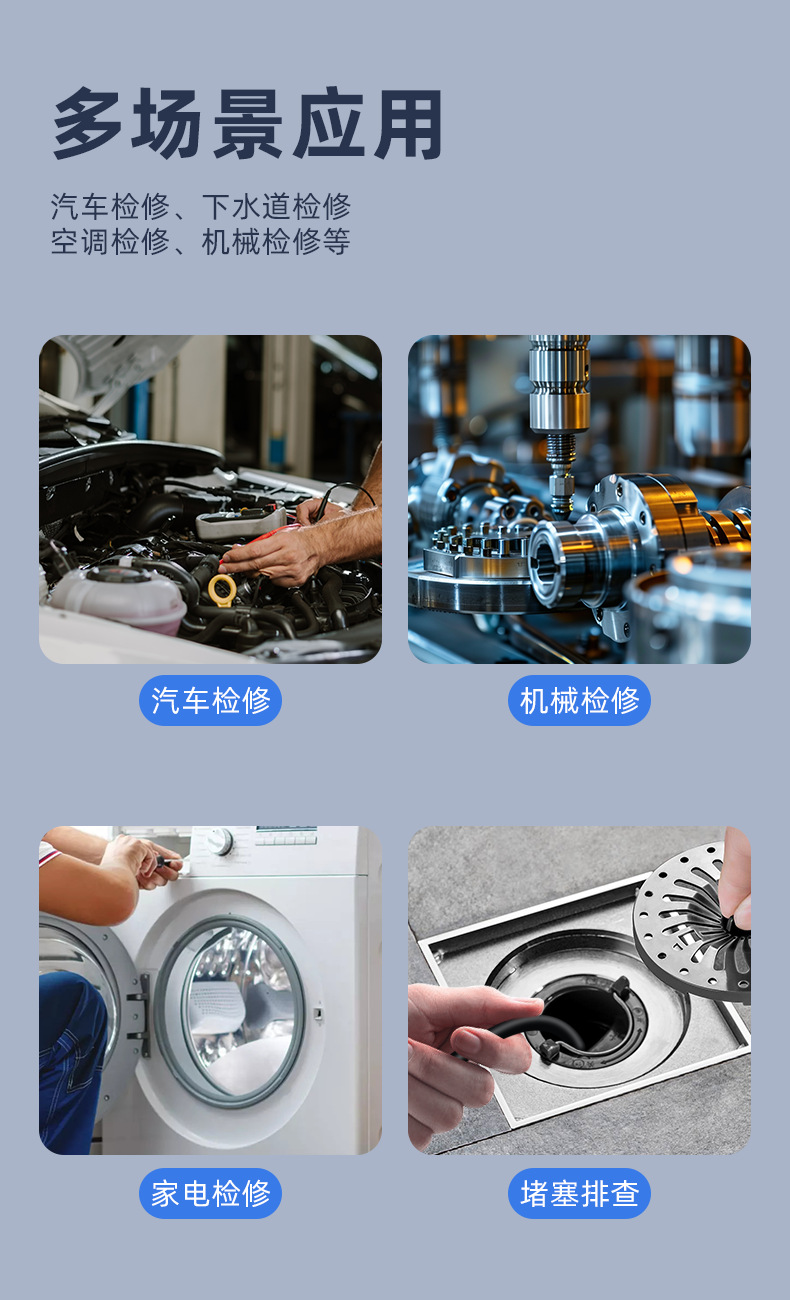 多场景应用

汽车检修、下水道检修
空调检修、机械检修等

汽车检修

机械检修

家电检修

堵塞排查