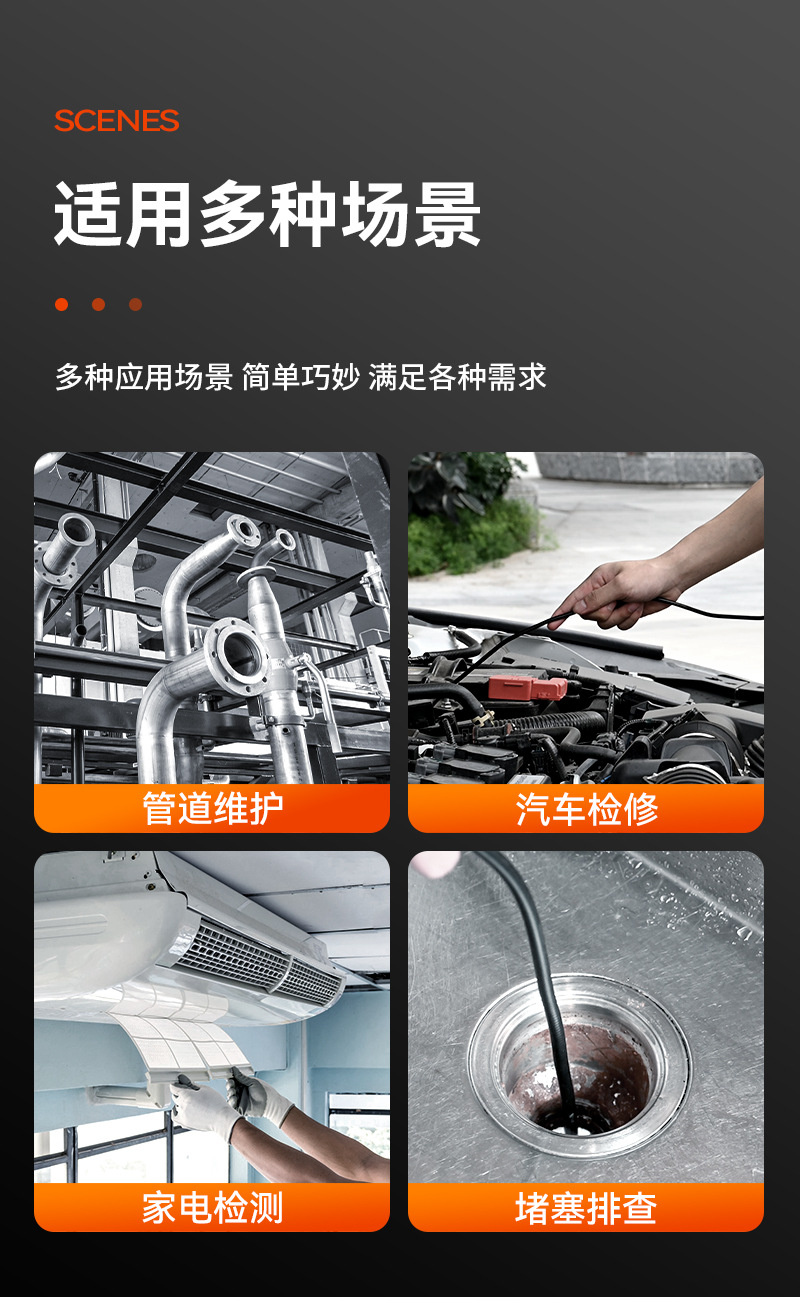 SCENES

适用多种场景

多种应用场景 简单巧妙 满足各种需求

管道维护

汽车检修

家电检测

堵塞排查