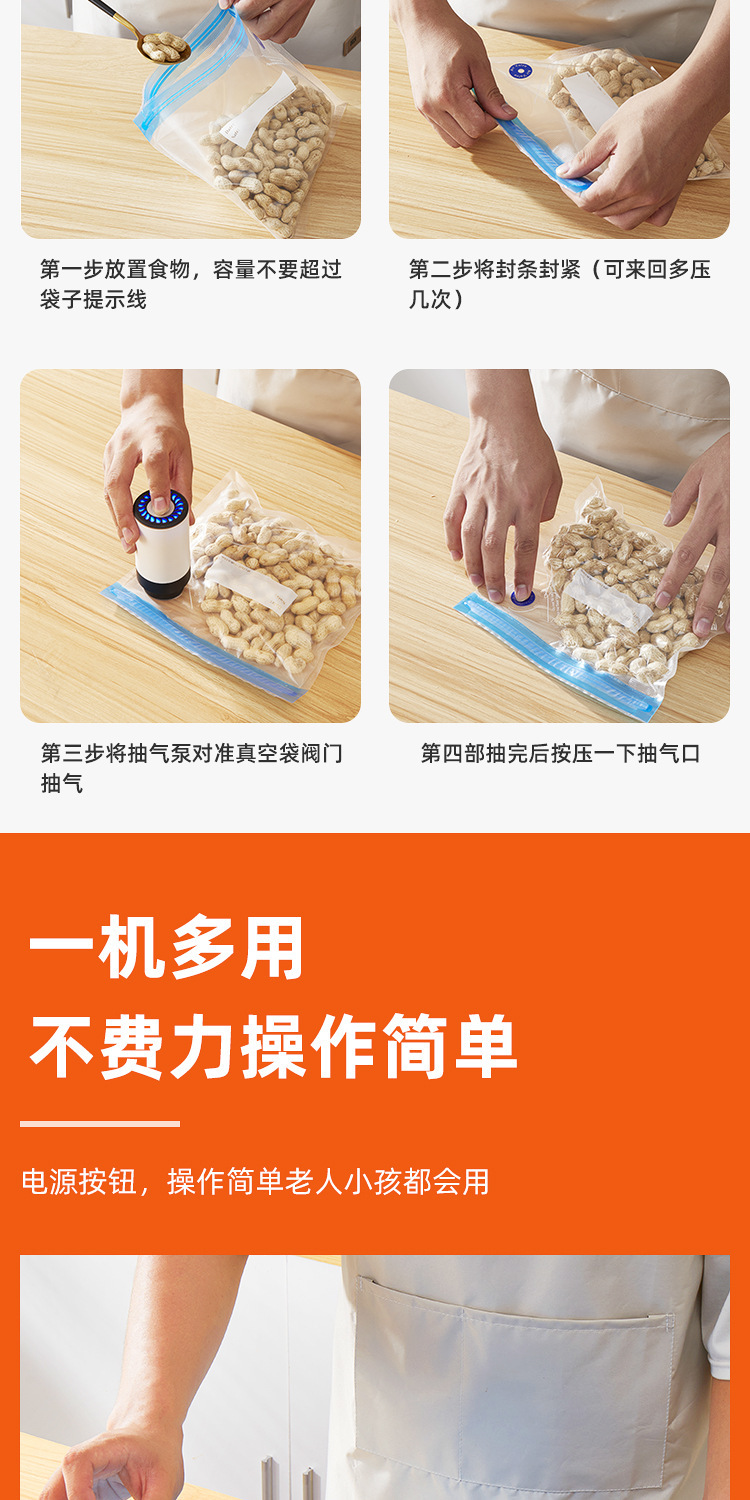 第一步放置食物，容量不要超过袋子提示线

第二步将封条封紧（可来回多压几次）

第三步将抽气泵对准真空袋阀门抽气

第四部抽完后按压一下抽气口

一机多用

不费力操作简单

电源按钮，操作简单老人小孩都会用