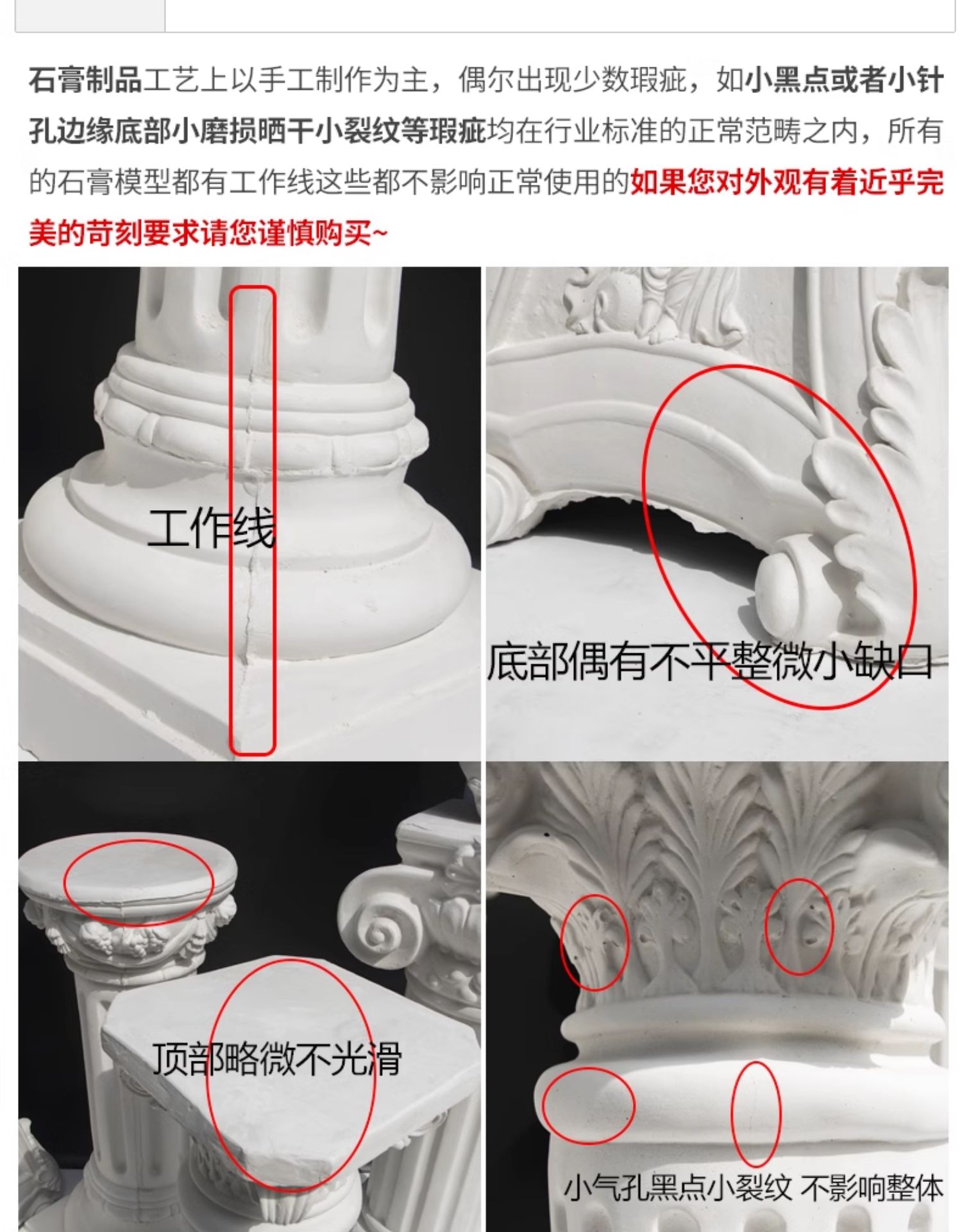 石膏制品工艺上以手工制作为主，偶尔出现少数瑕疵，如小黑点或者小针孔边缘底部小磨损晒干小裂纹等瑕疵均在行业标准的正常范畴之内，所有的石膏模型都有工作线这些都不影响正常使用的如果您对外观有着近乎完美的苛刻要求请您谨慎购买~

工作线

底部偶有不平整微小缺口

顶部略微不光滑

小气孔黑点小裂纹 不影响整体