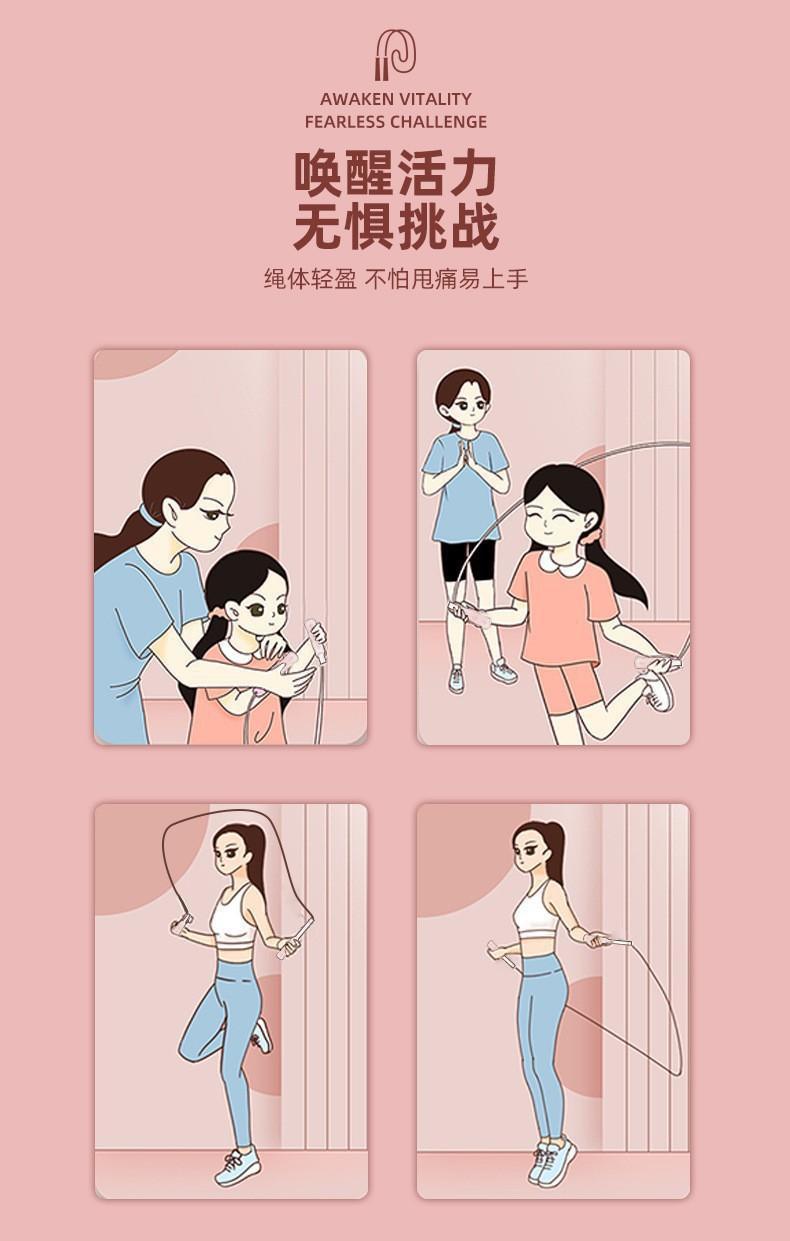 AWAKEN VITALITY
FEARLESS CHALLENGE

唤醒活力
无惧挑战

绳体轻盈 不怕甩痛易上手