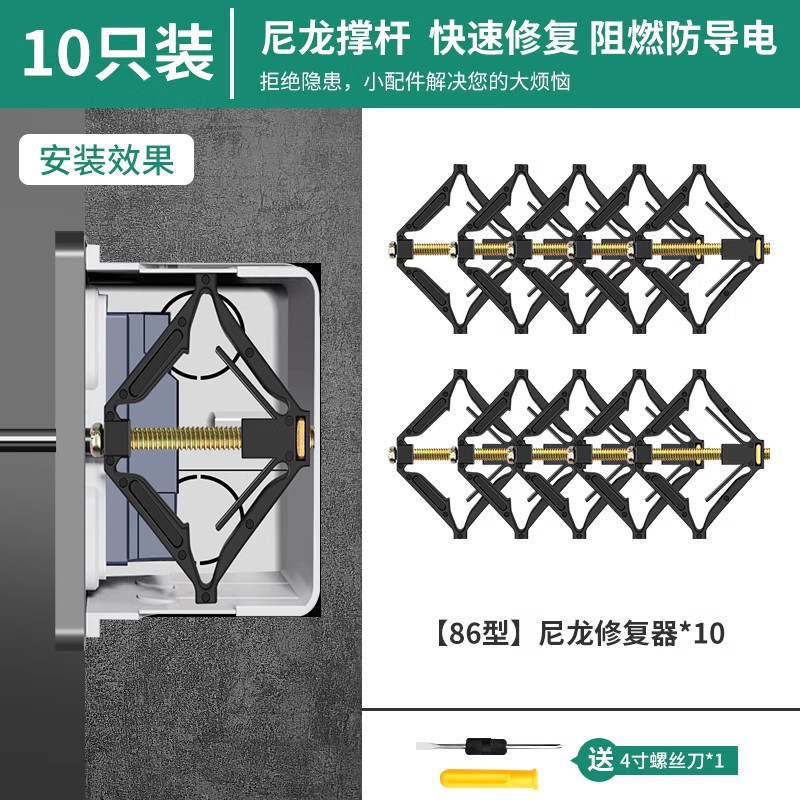 10只装

尼龙撑杆 快速修复 阻燃防导电

拒绝隐患，小配件解决您的大烦恼

安装效果

【86型】尼龙修复器*10

送 4寸螺丝刀*1