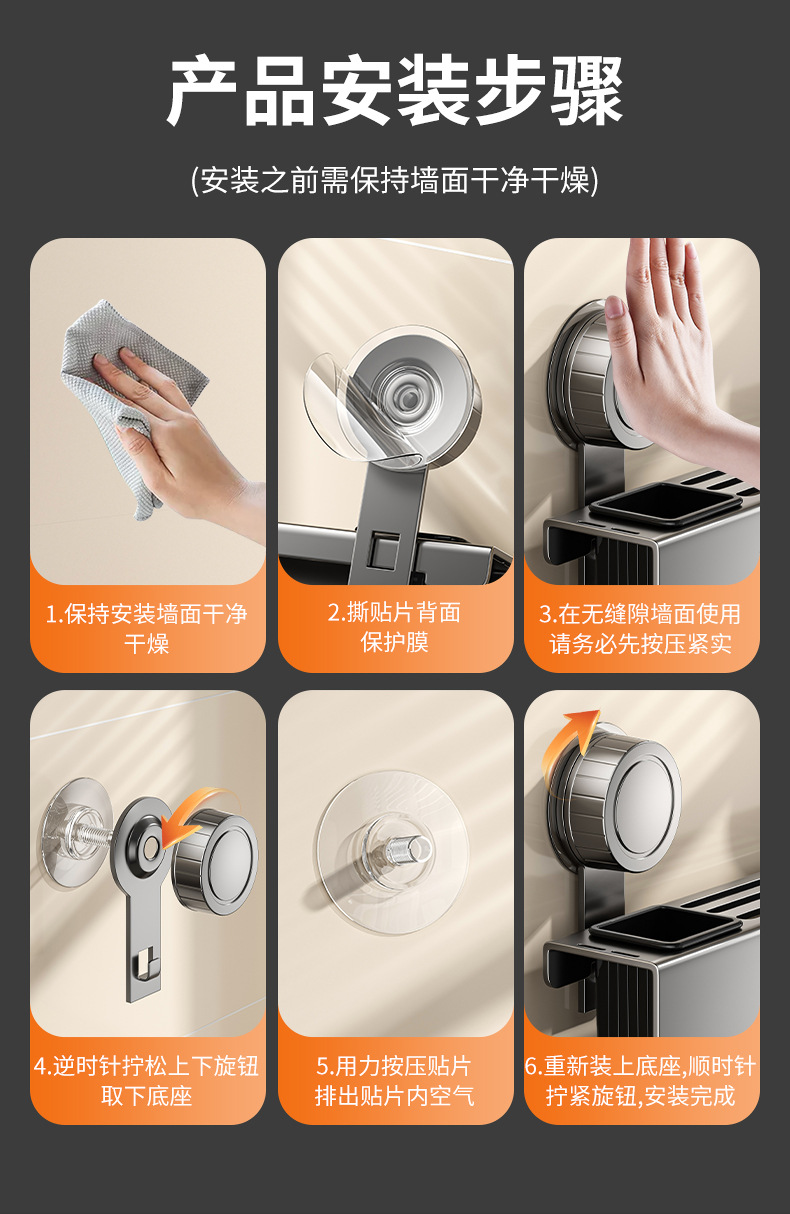 产品安装步骤

(安装之前需保持墙面干净干燥)

1.保持安装墙面干净干燥

2.撕贴片背面保护膜

3.在无缝隙墙面使用请务必先按压紧实

4.逆时针拧松上下旋钮取下底座

5.用力按压贴片排出贴片内空气

6.重新装上底座,顺时针拧紧旋钮,安装完成