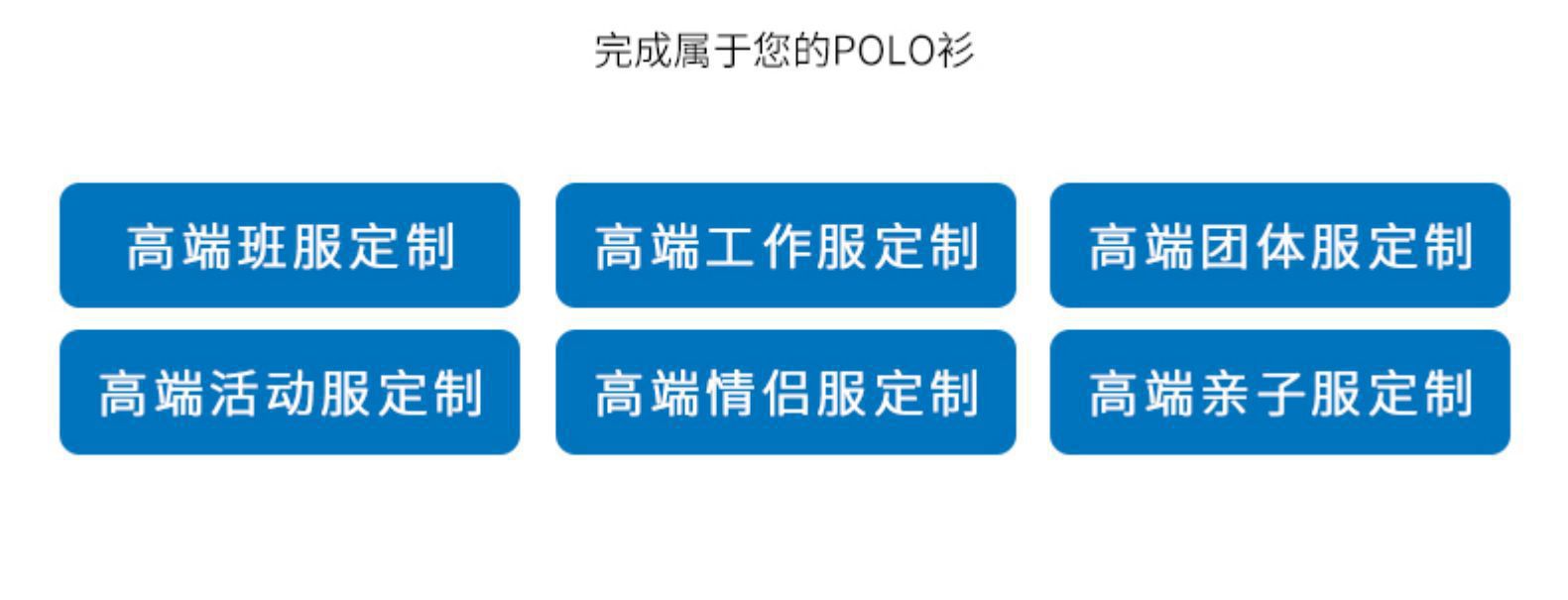 完成属于您的POLO衫

高端班服定制

高端工作服定制

高端团体服定制

高端活动服定制

高端情侣服定制

高端亲子服定制