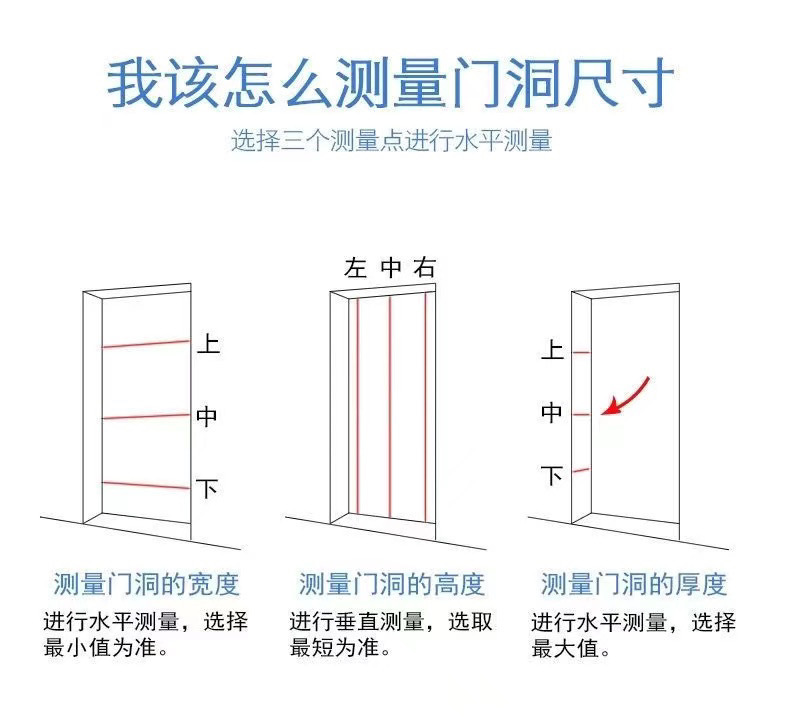 我该怎么测量门洞尺寸

选择三个测量点进行水平测量

上
中
下

测量门洞的宽度

进行水平测量，选择最小值为准。

左 中 右

测量门洞的高度

进行垂直测量，选取最短为准。

上
中
下

测量门洞的厚度

进行水平测量，选择最大值。