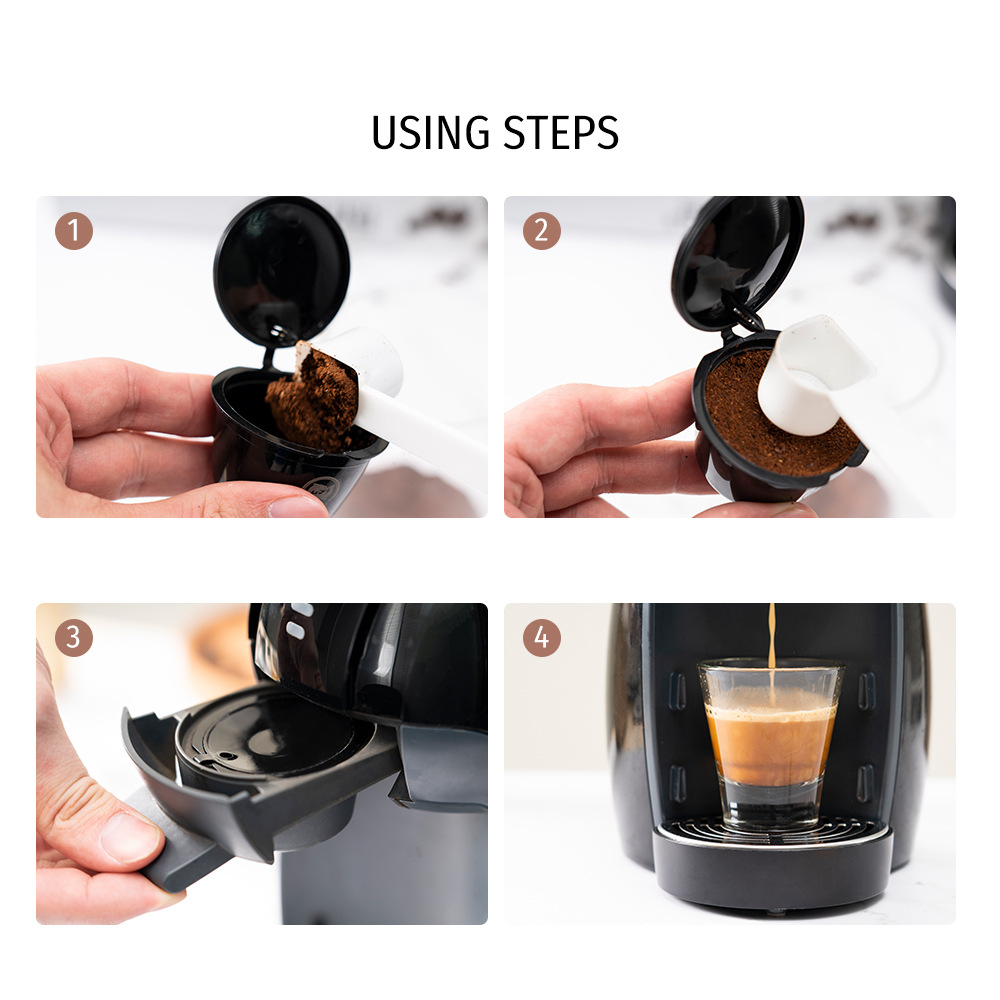 USING STEPS

1

2

3

4