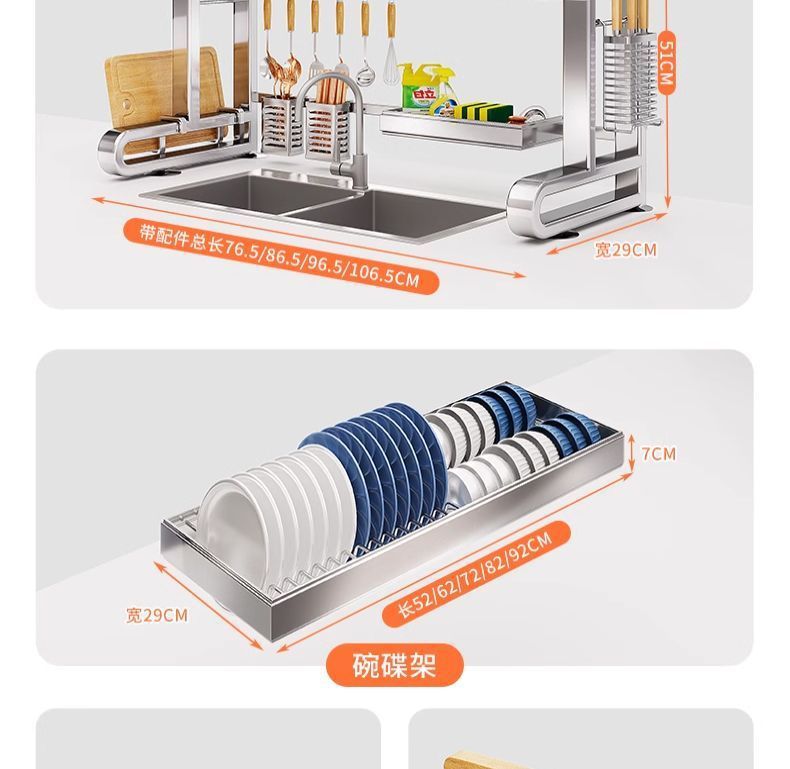 51CM

白立

带配件总长76.5/86.5/96.5/106.5CM

宽29CM

7CM

长52/62/72/82/92CM

宽29CM

碗碟架