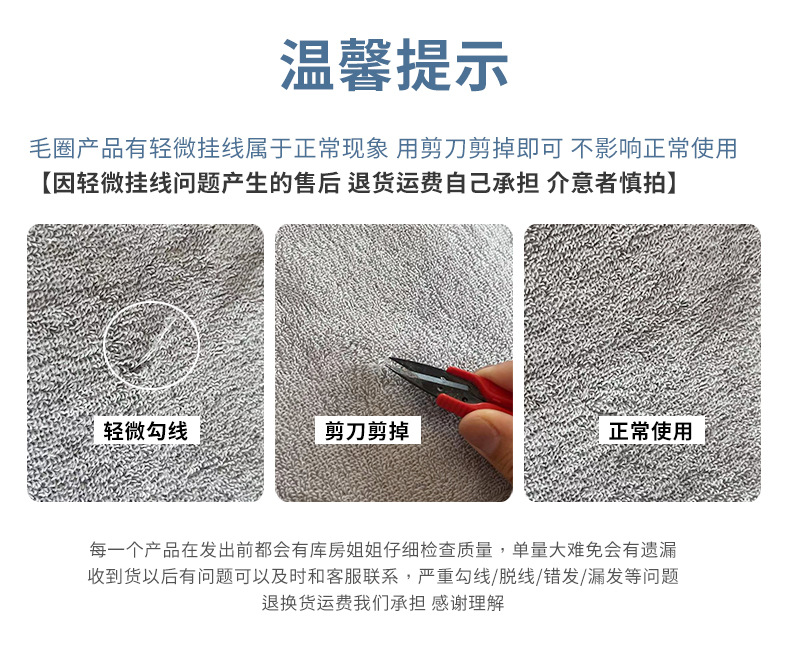 温馨提示

毛圈产品有轻微挂线属于正常现象 用剪刀剪掉即可 不影响正常使用
【因轻微挂线问题产生的售后 退货运费自己承担 介意者慎拍】

轻微勾线

剪刀剪掉

正常使用

每一个产品在发出前都会有库房姐姐仔细检查质量，单量大难免会有遗漏
收到货以后有问题可以及时和客服联系，严重勾线/脱线/错发/漏发等问题
退换货运费我们承担 感谢理解