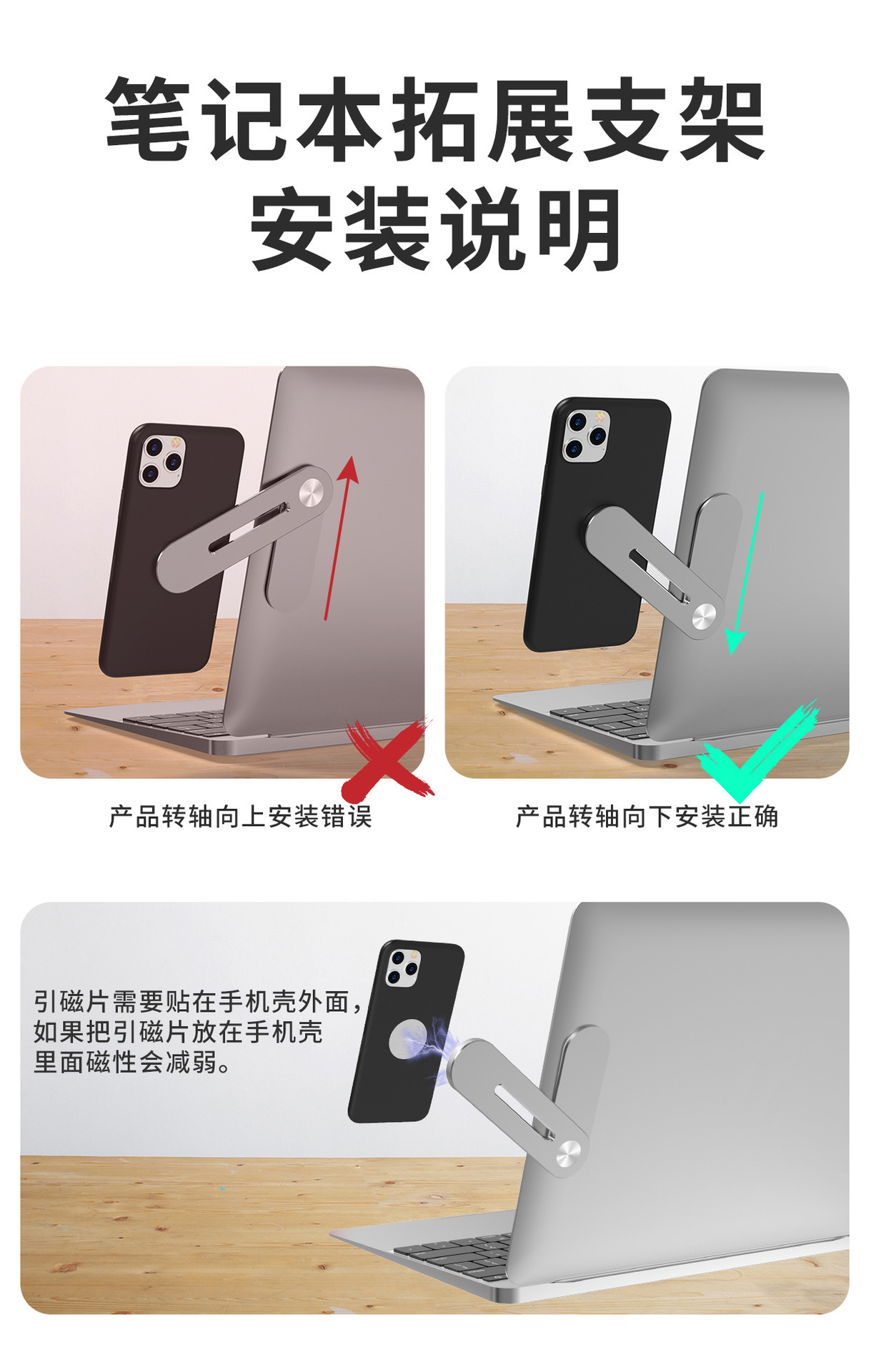 笔记本拓展支架
安装说明

产品转轴向上安装错误

产品转轴向下安装正确

引磁片需要贴在手机壳外面，如果把引磁片放在手机壳里面磁性会减弱。