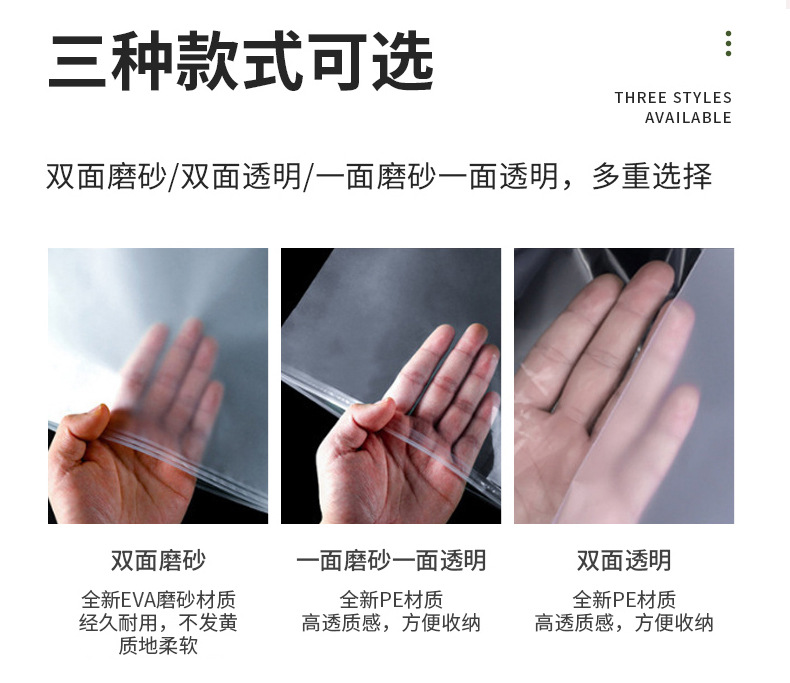 三种款式可选

THREE STYLES AVAILABLE

双面磨砂/双面透明/一面磨砂一面透明，多重选择

双面磨砂
全新EVA磨砂材质
经久耐用，不发黄
质地柔软

一面磨砂一面透明
全新PE材质
高透质感，方便收纳

双面透明
全新PE材质
高透质感，方便收纳