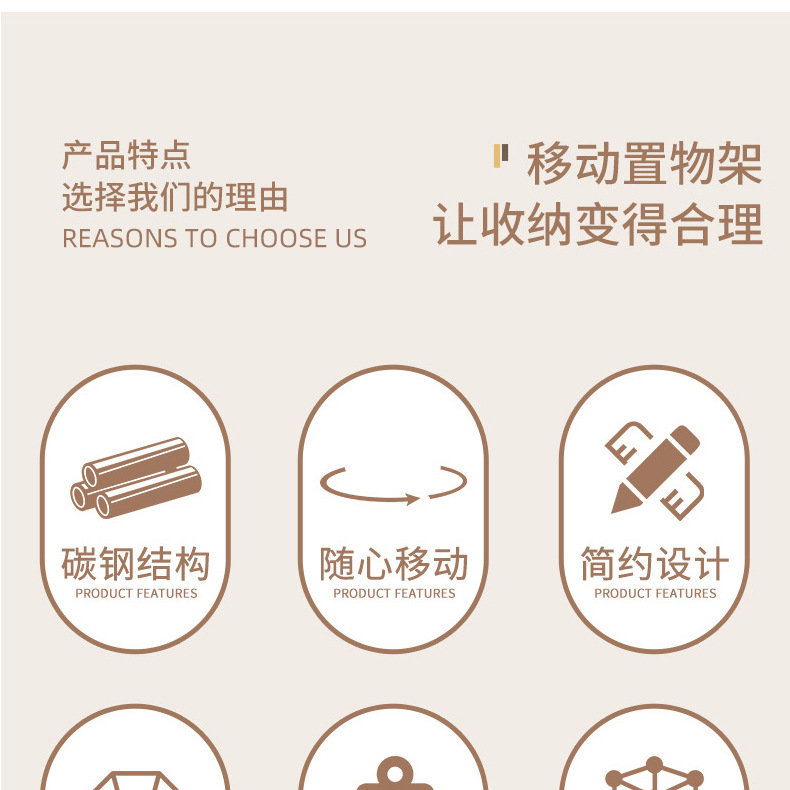 产品特点
选择我们的理由
REASONS TO CHOOSE US

移动置物架
让收纳变得合理

碳钢结构
PRODUCT FEATURES

随心移动
PRODUCT FEATURES

简约设计
PRODUCT FEATURES