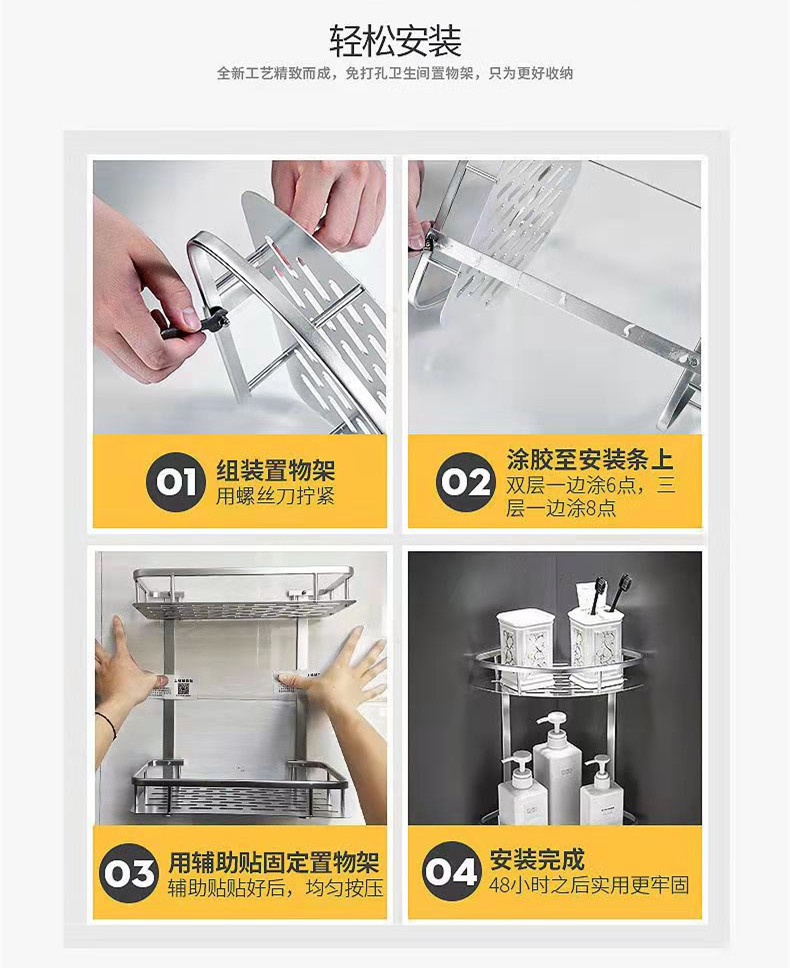 轻松安装

全新工艺精致而成，免打孔卫生间置物架，只为更好收纳

01 组装置物架
用螺丝刀拧紧

02 涂胶至安装条上
双层一边涂6点，三层一边涂8点

03 用辅助贴固定置物架
辅助贴贴好后，均匀按压

04 安装完成
48小时之后实用更牢固