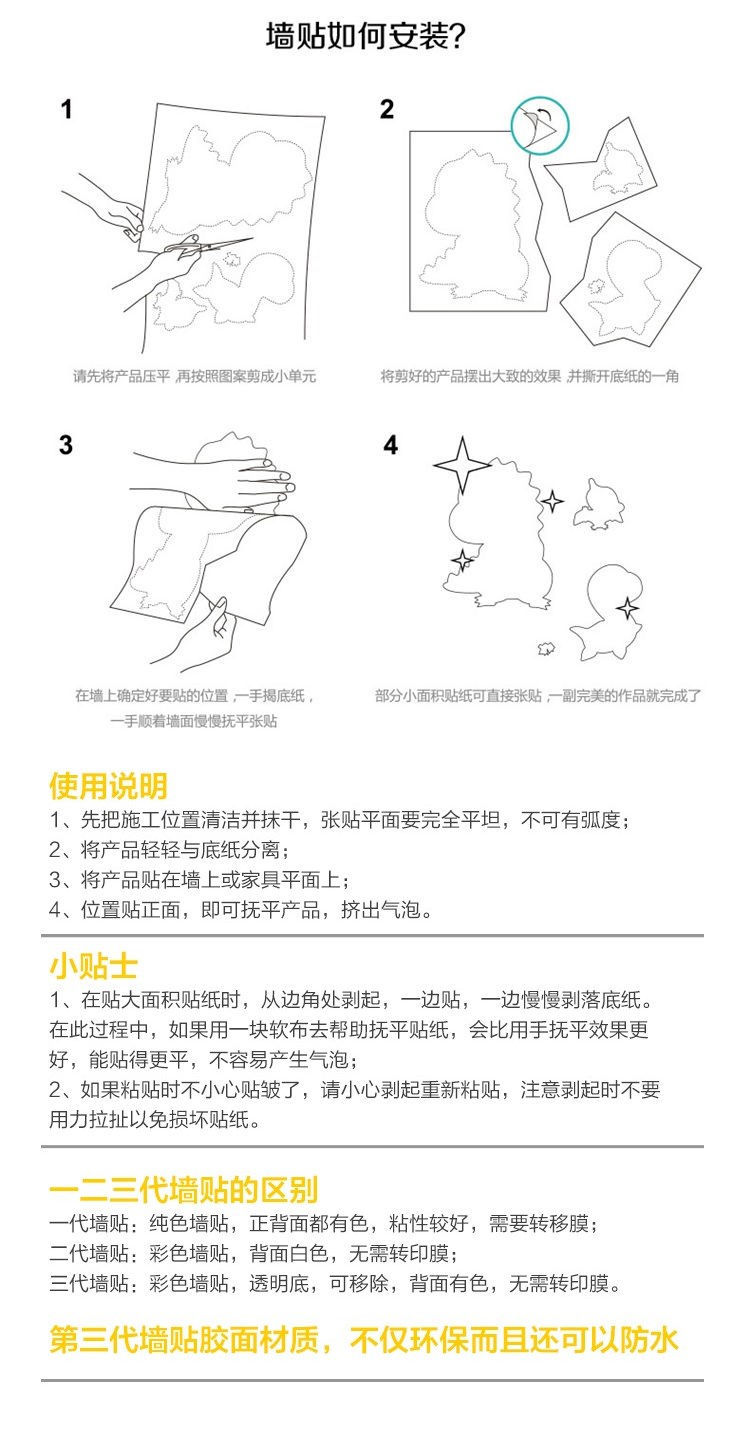 墙贴如何安装?

1

请先将产品压平，再按照图案剪成小单元

2

将剪好的产品摆出大致的效果，并撕开底纸的一角

3

在墙上确定好要贴的位置，一手揭底纸，一手顺着墙面慢慢抚平张贴

4

部分小面积贴纸可直接张贴，一副完美的作品就完成了

使用说明
1、先把施工位置清洁并抹干，张贴平面要完全平坦，不可有弧度；
2、将产品轻轻与底纸分离；
3、将产品贴在墙上或家具平面上；
4、位置贴正面，即可抚平产品，挤出气泡。

小贴士
1、在贴大面积贴纸时，从边角处剥起，一边贴，一边慢慢剥落底纸。在此过程中，如果用一块软布去帮助抚平贴纸，会比用手抚平效果更好，能贴得更平，不容易产生气泡；
2、如果粘贴时不小心贴皱了，请小心剥起重新粘贴，注意剥起时不要用力拉扯以免损坏贴纸。

一二三代墙贴的区别
一代墙贴：纯色墙贴，正背面都有色，粘性较好，需要转移膜；
二代墙贴：彩色墙贴，背面白色，无需转印膜；
三代墙贴：彩色墙贴，透明底，可移除，背面有色，无需转印膜。

第三代墙贴胶面材质，不仅环保而且还可以防水