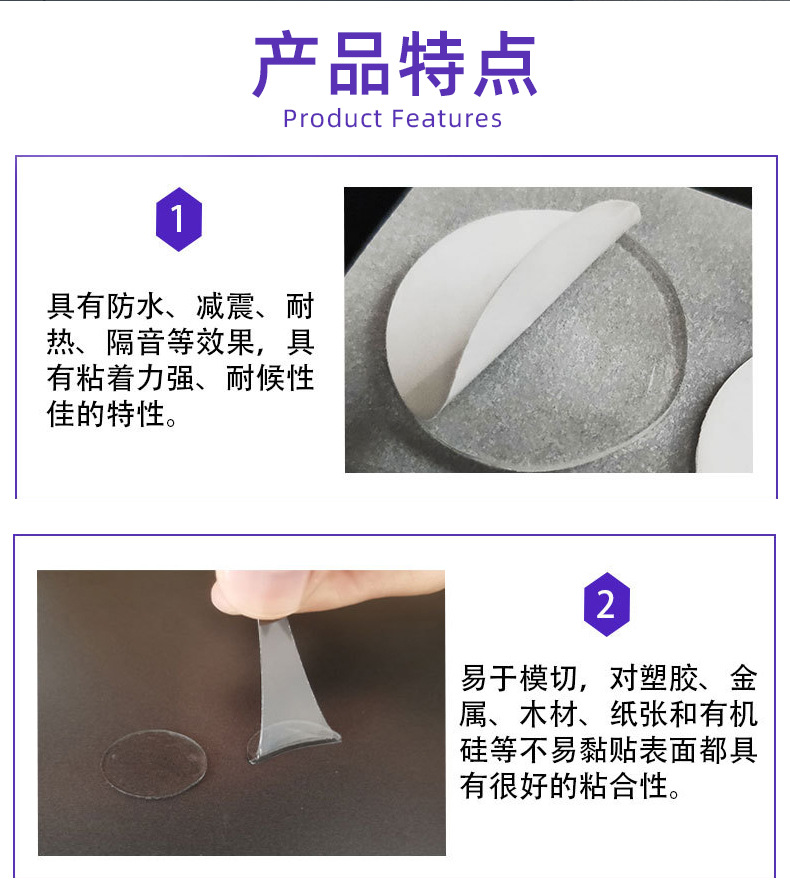 产品特点
Product Features

1

具有防水、减震、耐热、隔音等效果，具有粘着力强、耐候性佳的特性。

2

易于模切，对塑胶、金属、木材、纸张和有机硅等不易黏贴表面都具有很好的粘合性。