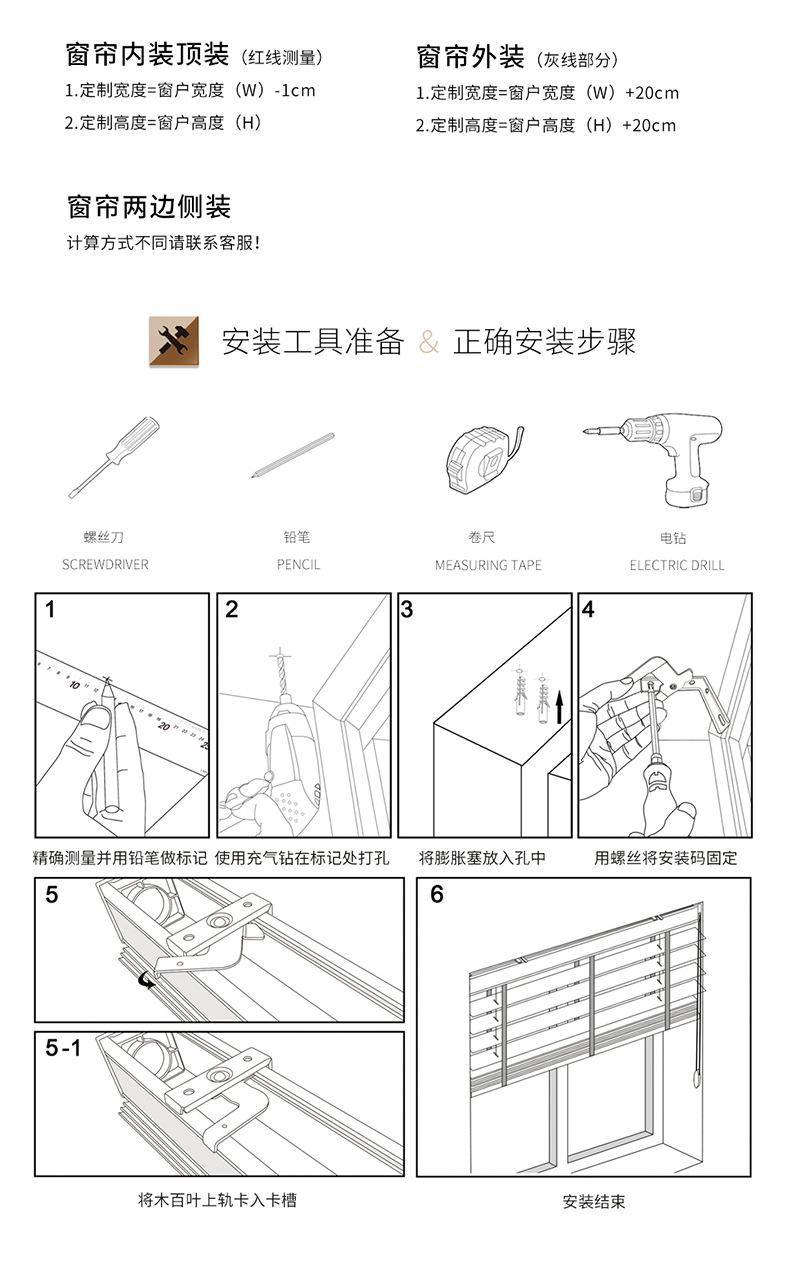 窗帘内装顶装（红线测量）
1.定制宽度=窗户宽度（W）-1cm
2.定制高度=窗户高度（H）

窗帘外装（灰线部分）
1.定制宽度=窗户宽度（W）+20cm
2.定制高度=窗户高度（H）+20cm

窗帘两边侧装
计算方式不同请联系客服！

安装工具准备 & 正确安装步骤

螺丝刀
SCREWDRIVER

铅笔
PENCIL

卷尺
MEASURING TAPE

电钻
ELECTRIC DRILL

1
10 20
精确测量并用铅笔做标记

2
使用充气钻在标记处打孔

3
将膨胀塞放入孔中

4
用螺丝将安装码固定

5

5-1

将木百叶上轨卡入卡槽

6

安装结束