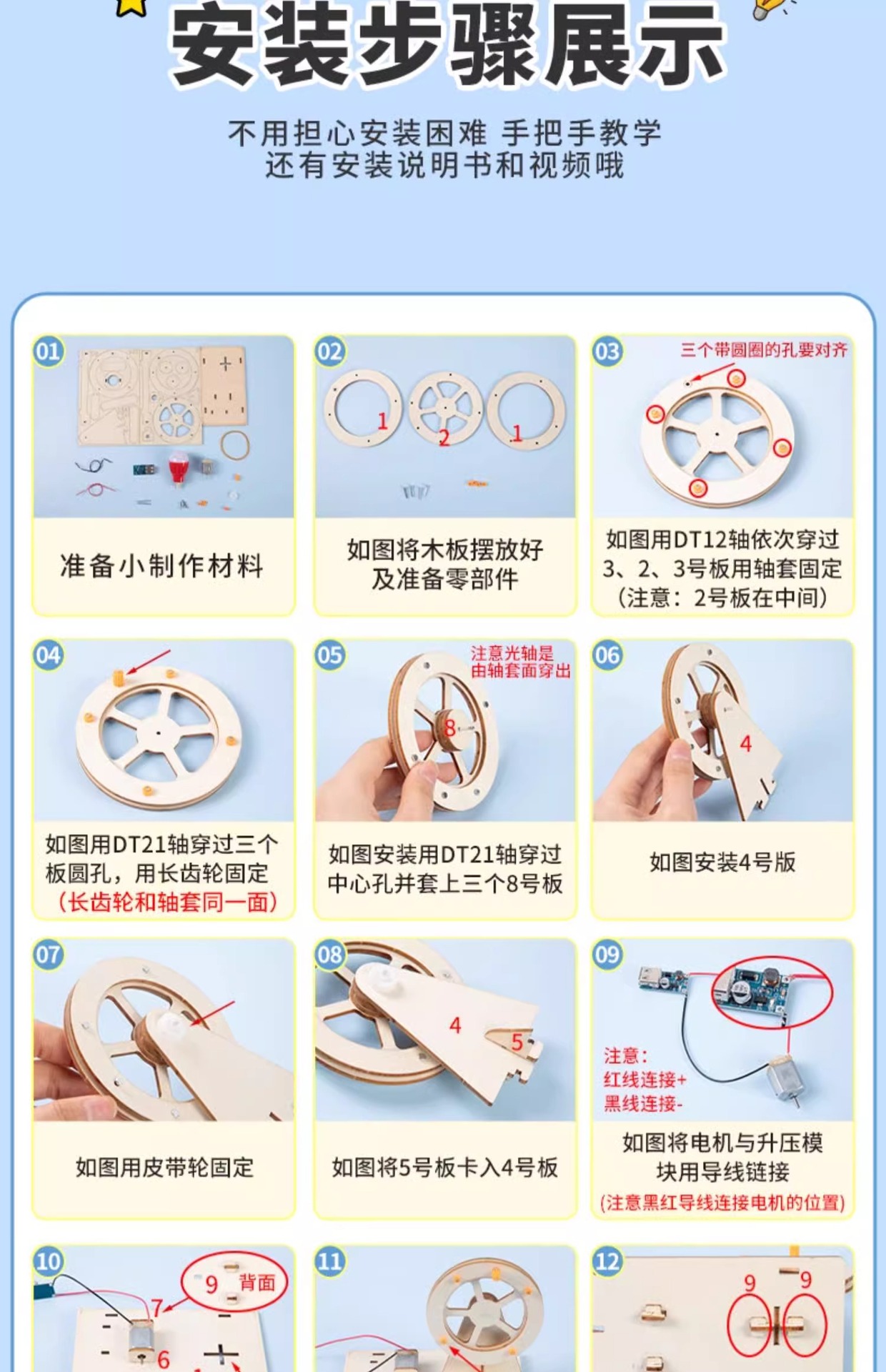 安装步骤展示

不用担心安装困难 手把手教学
还有安装说明书和视频哦

01
准备小制作材料

02
1 2 1
如图将木板摆放好及准备零部件

03
三个带圆圈的孔要对齐
如图用DT12轴依次穿过3、2、3号板用轴套固定（注意：2号板在中间）

04
如图用DT21轴穿过三个板圆孔，用长齿轮固定（长齿轮和轴套同一面）

05
注意光轴是由轴套面穿出
8
如图安装用DT21轴穿过中心孔并套上三个8号板

06
4
如图安装4号版

07
如图用皮带轮固定

08
4 5
如图将5号板卡入4号板

09
注意：
红线连接+
黑线连接-
如图将电机与升压模块用导线链接
（注意黑红导线连接电机的位置）

10
9 背面
7
6

11

12
9 9