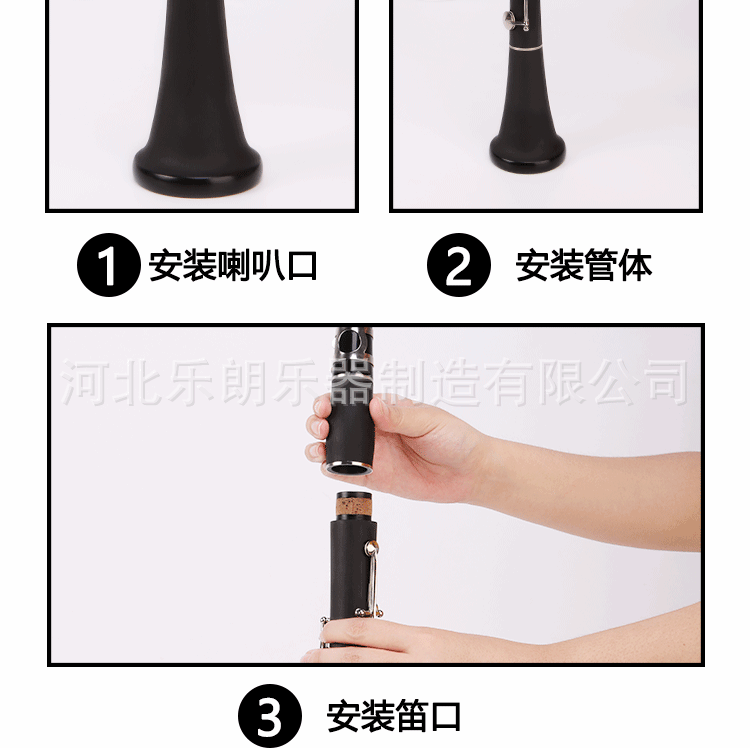 1 安装喇叭口

2 安装管体

河北乐朗乐器制造有限公司

3 安装笛口