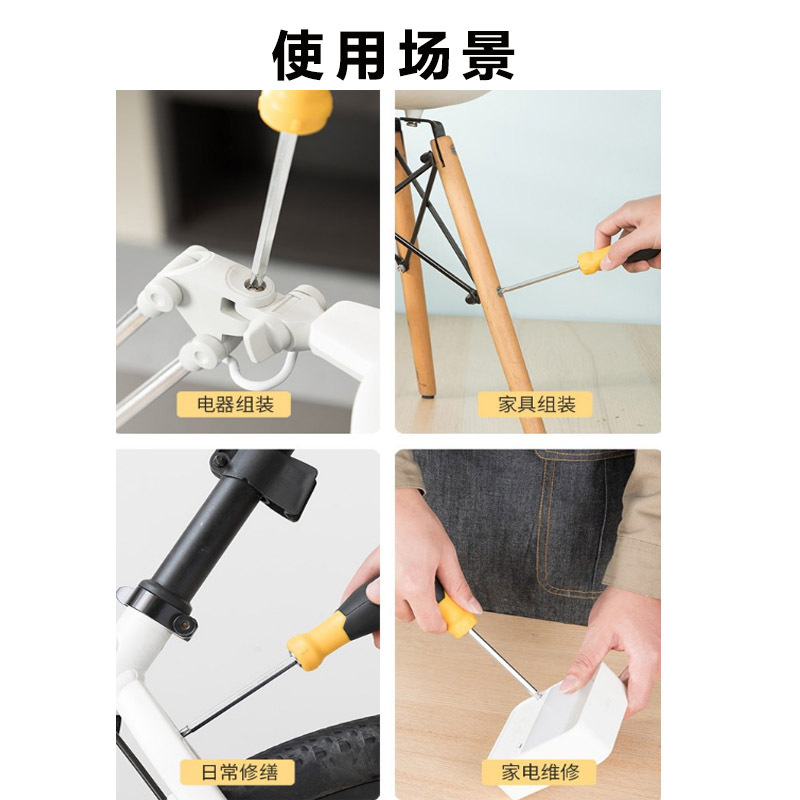 使用场景

电器组装

家具组装

日常修缮

家电维修