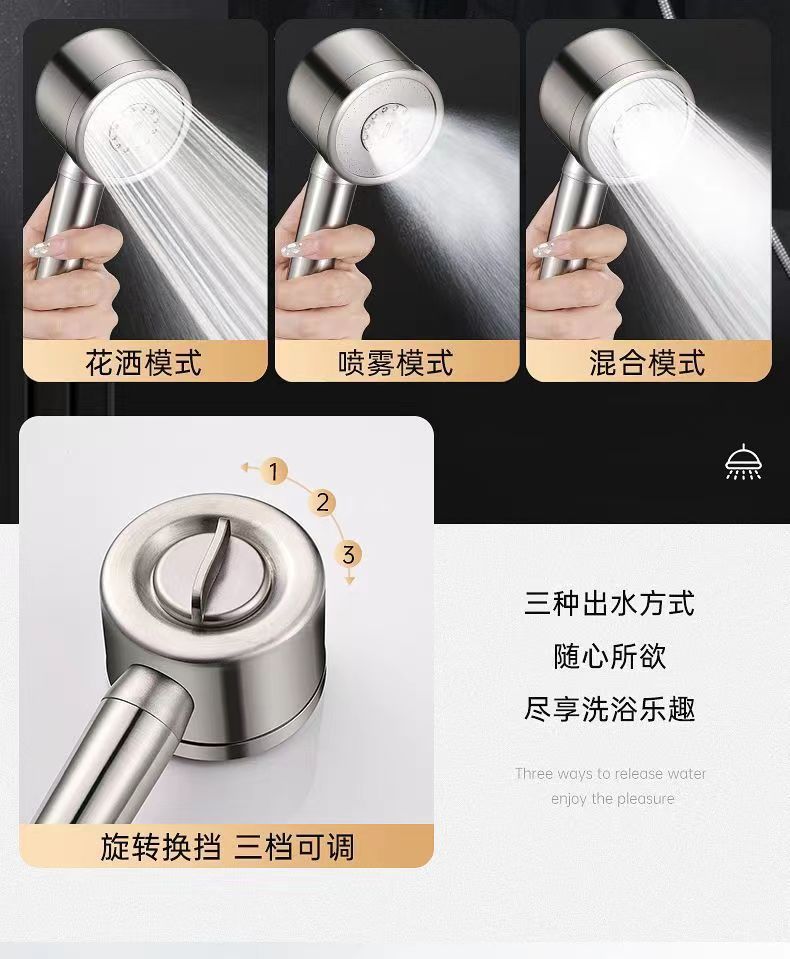 花洒模式

喷雾模式

混合模式

1

2

3

三种出水方式

随心所欲

尽享洗浴乐趣

Three ways to release water
enjoy the pleasure

旋转换挡 三档可调