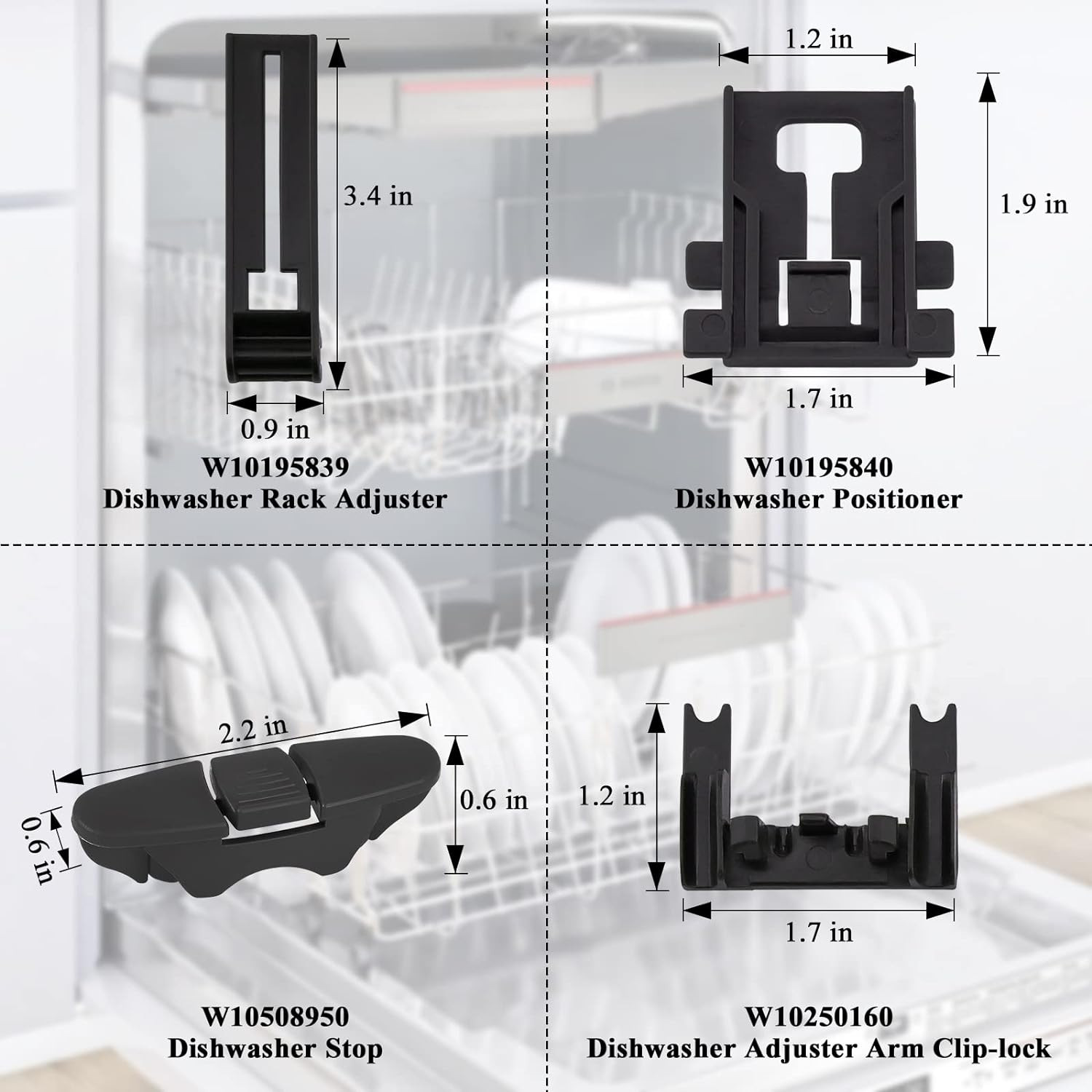 3.4 in

0.9 in

W10195839
Dishwasher Rack Adjuster

1.2 in

1.9 in

1.7 in

W10195840
Dishwasher Positioner

2.2 in

0.6 in

0.6 in

W10508950
Dishwasher Stop

1.2 in

1.7 in

W10250160
Dishwasher Adjuster Arm Clip-lock