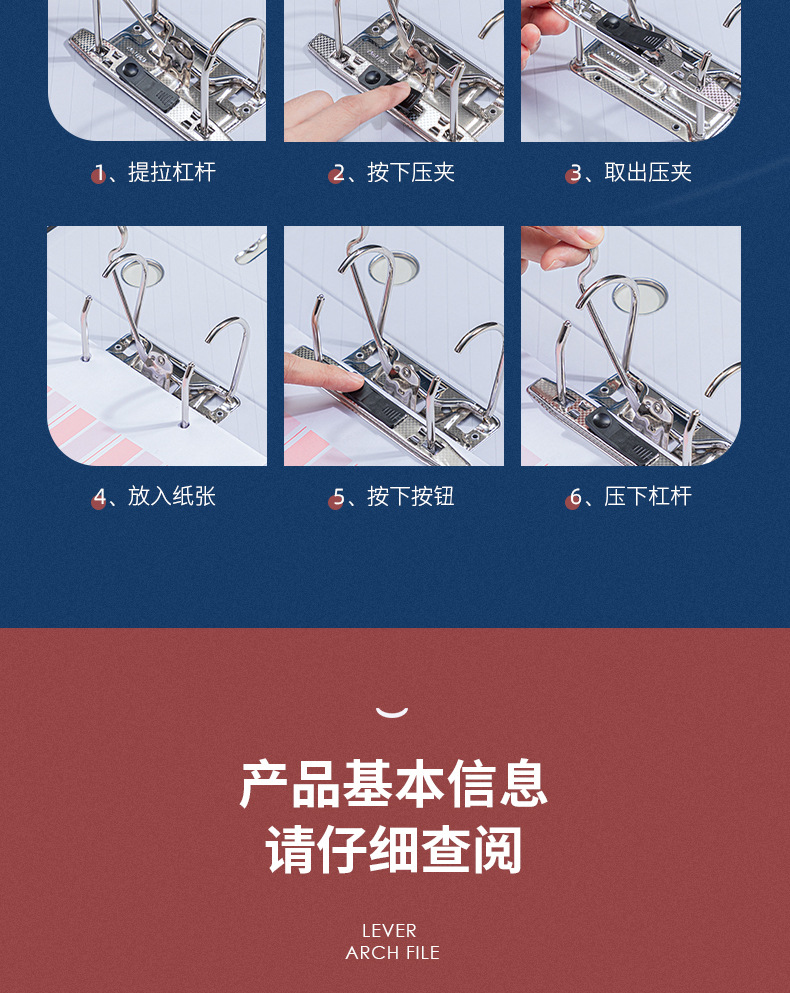 1、提拉杠杆

2、按下压夹

3、取出压夹

4、放入纸张

5、按下按钮

6、压下杠杆

产品基本信息
请仔细查阅

LEVER
ARCH FILE